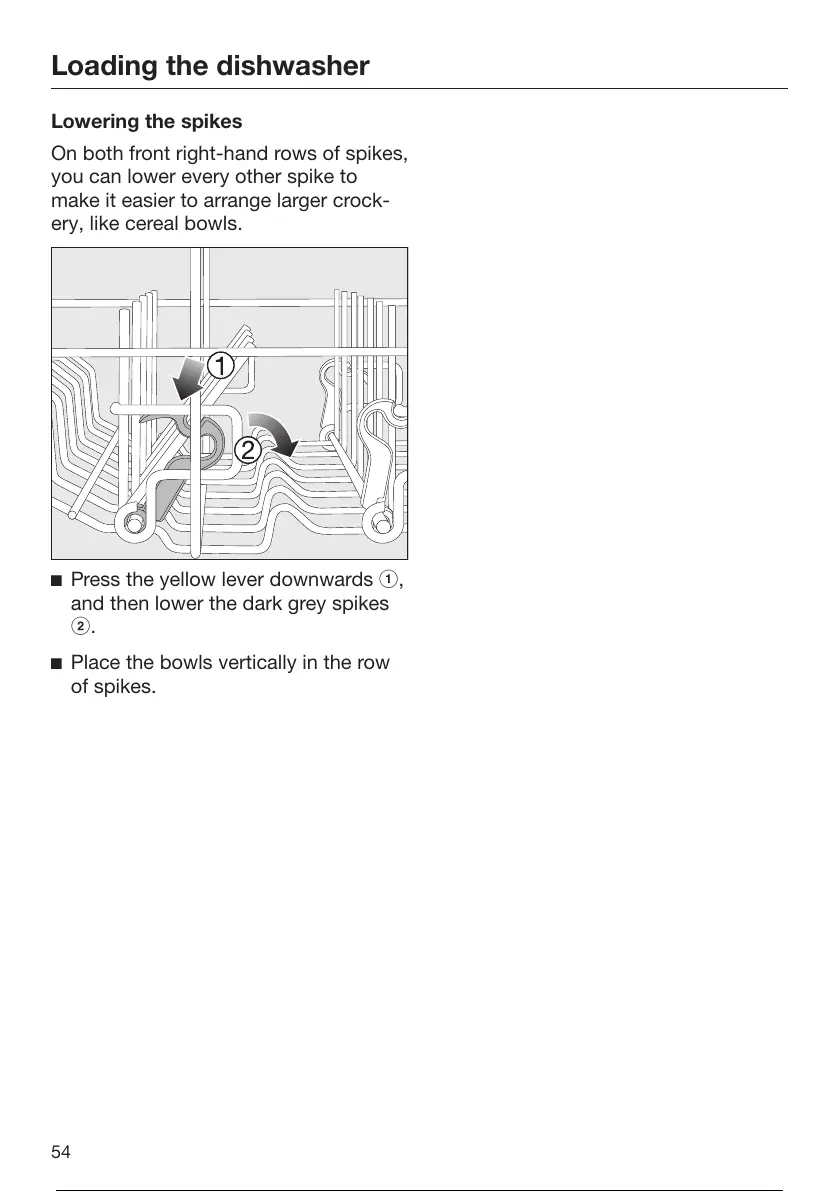 Loading the dishwasher

Lowering the spikes

On both front right-hand rows of spikes, you can lower every other spike to make it easier to arrange larger crockery, like cereal bowls.

①

②

■ Press the yellow lever downwards ①, and then lower the dark grey spikes ②.

■ Place the bowls vertically in the row of spikes.

54