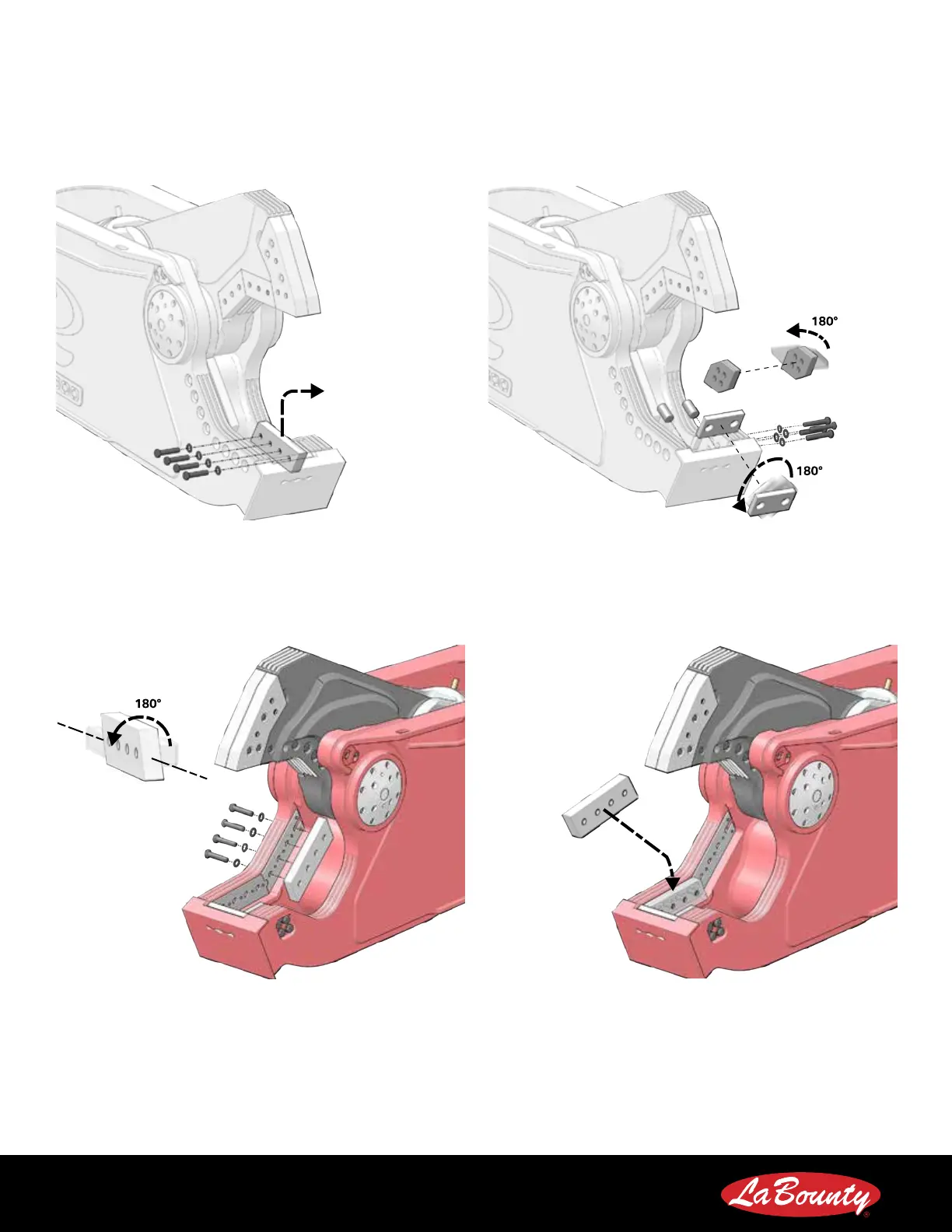 180°

180°

180°

LaBounty