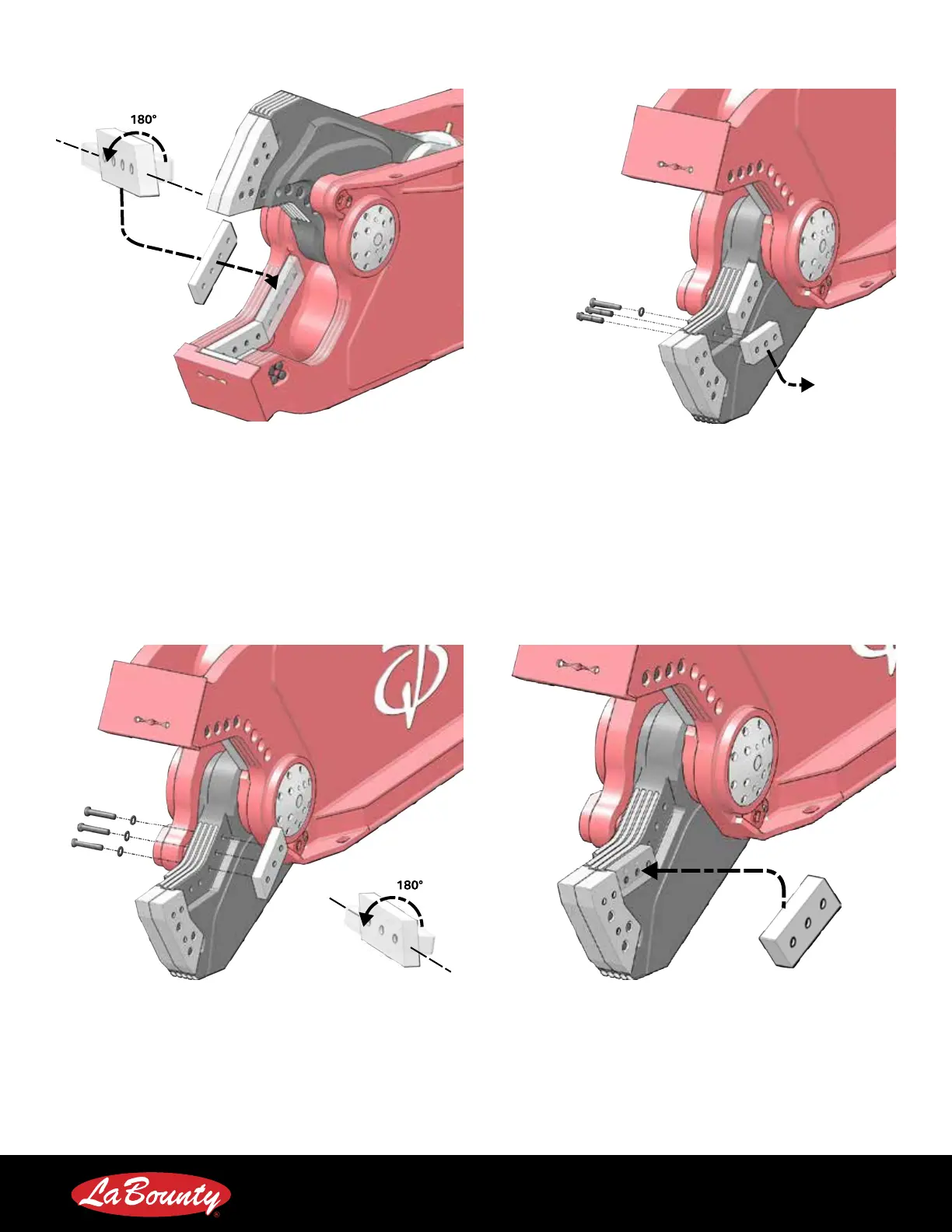 180°

180°

LaBounty®