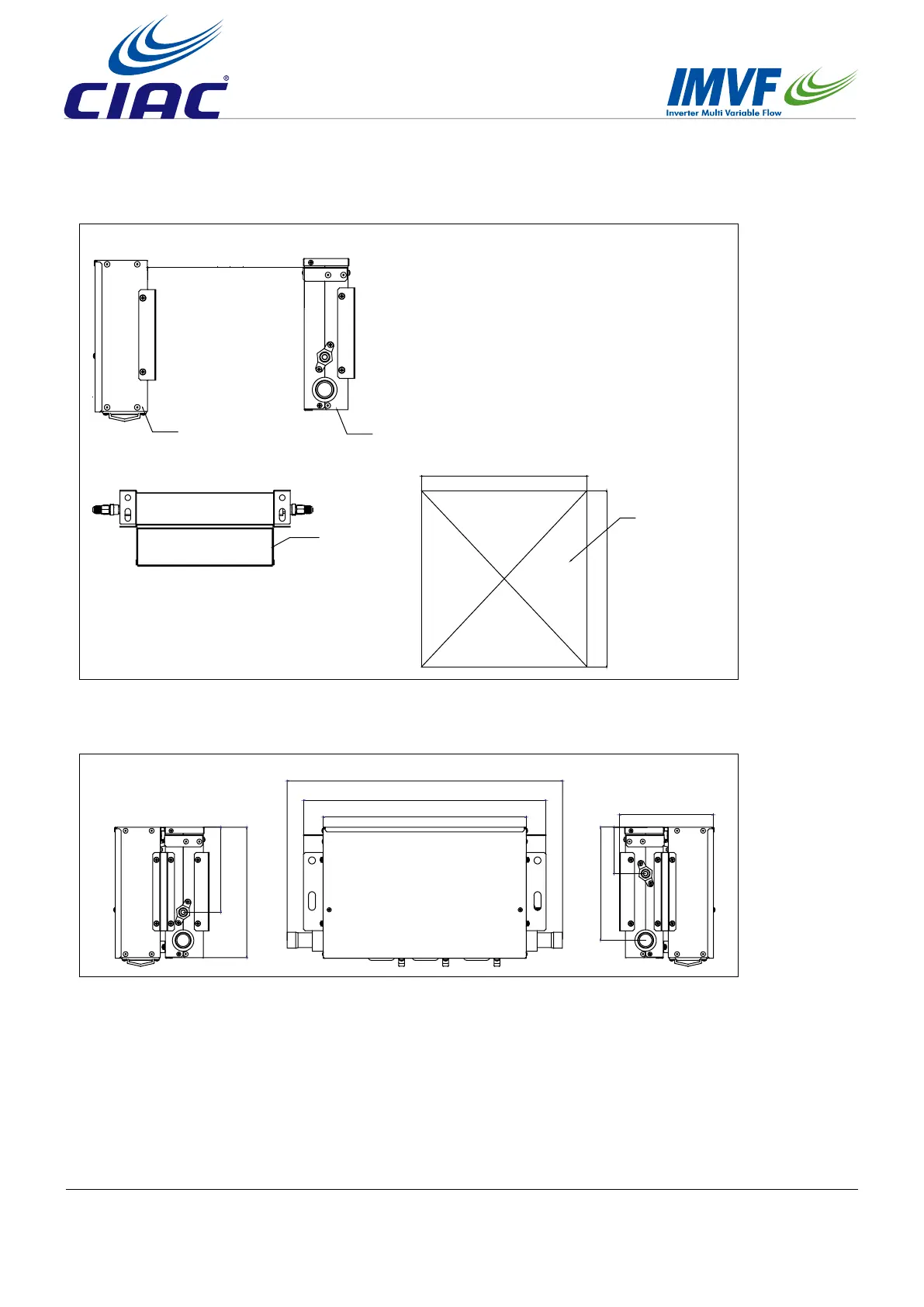 CIAC®

IMVF
Inverter Multi Variable Flow