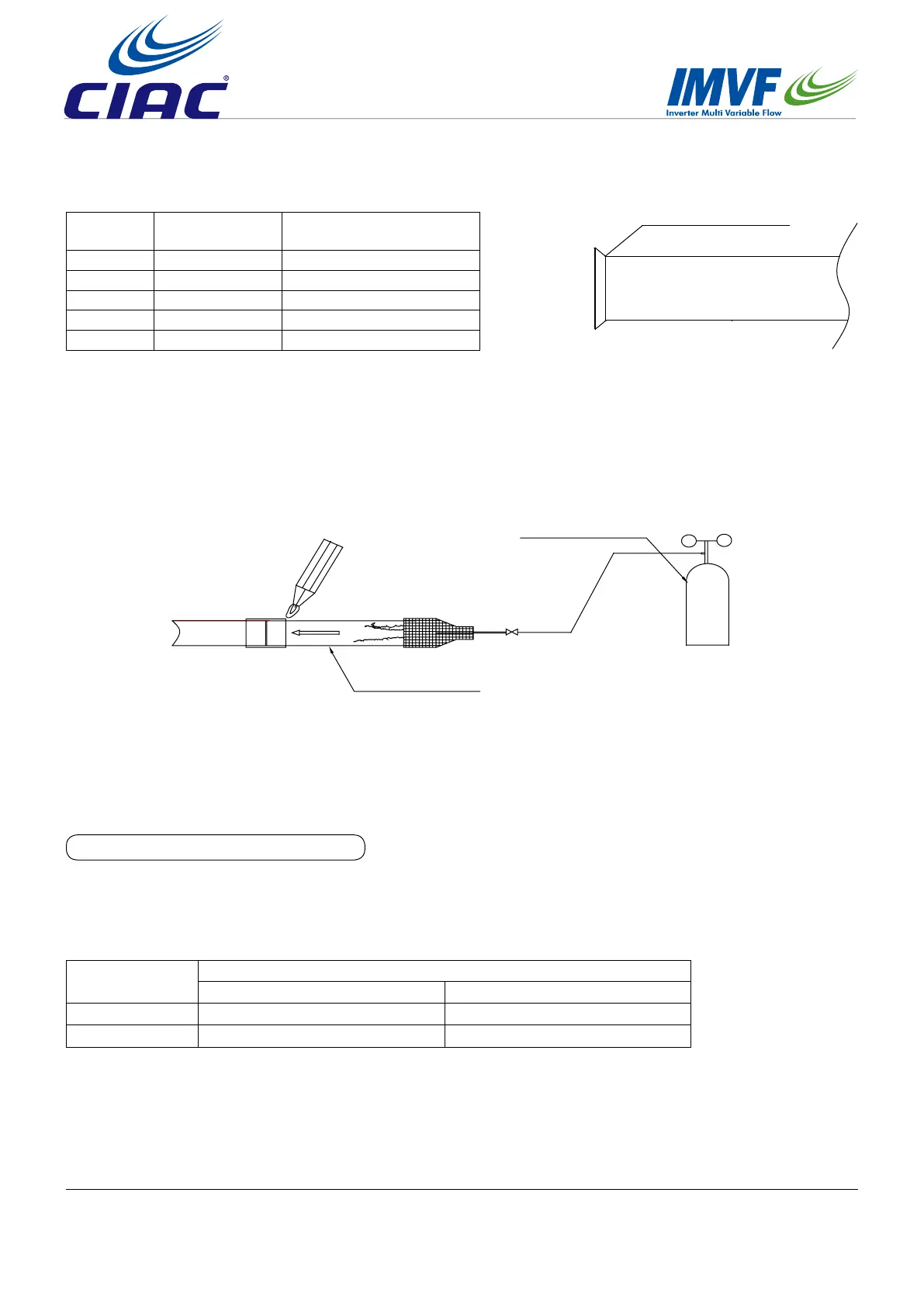 CIAC®

IMVF
Inverter Multi Variable Flow