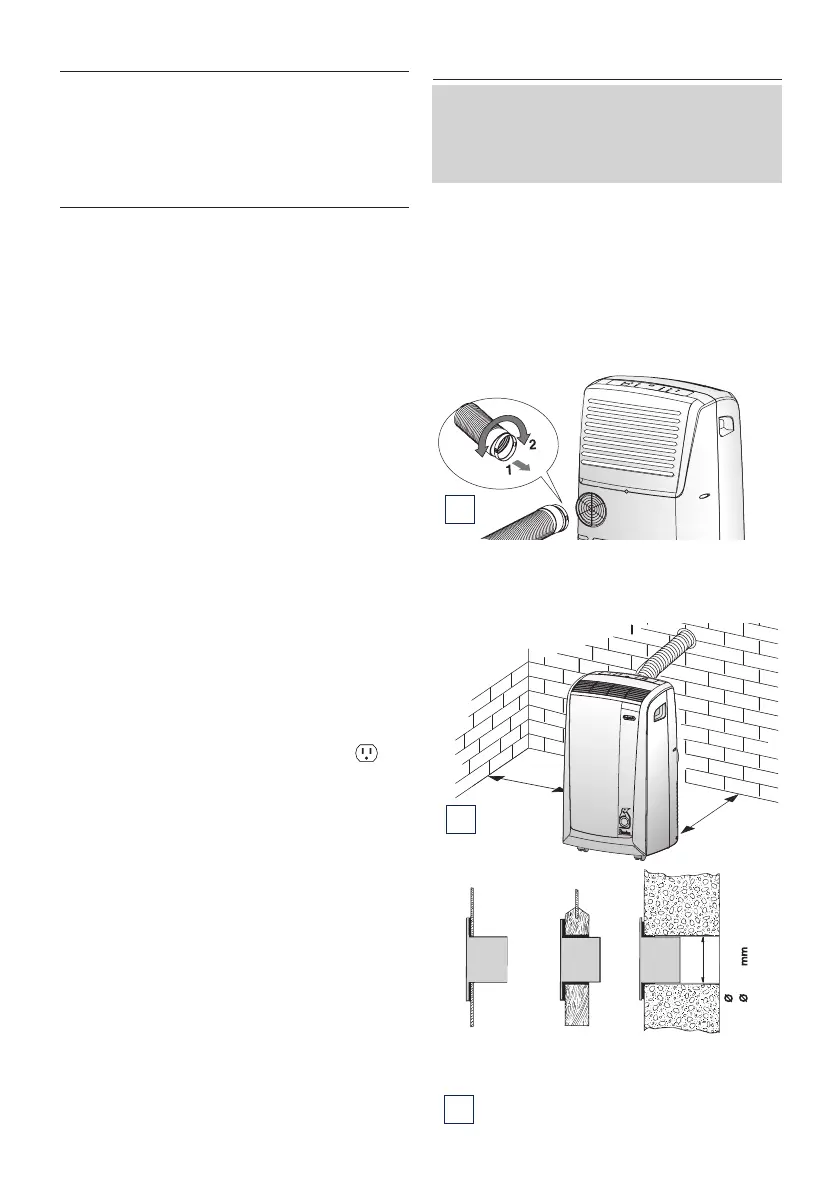 2
1
mm
Ø
Ø