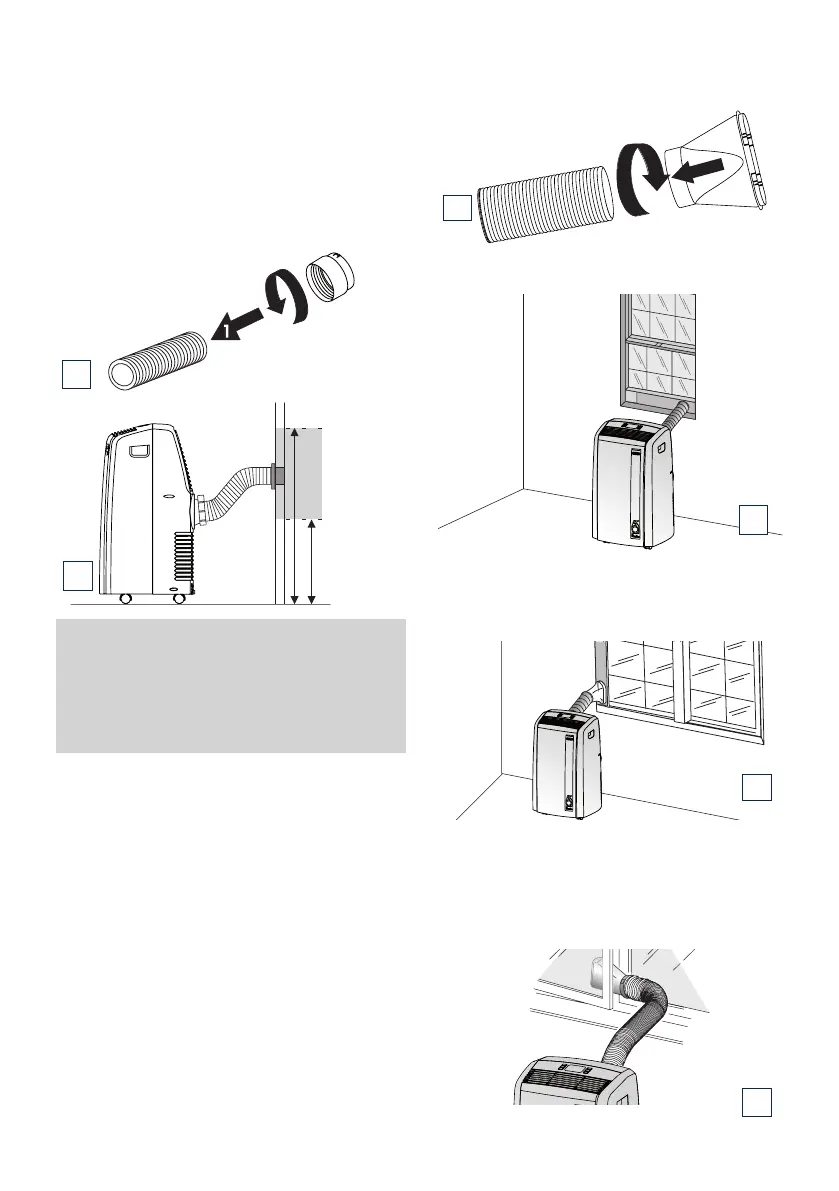 1