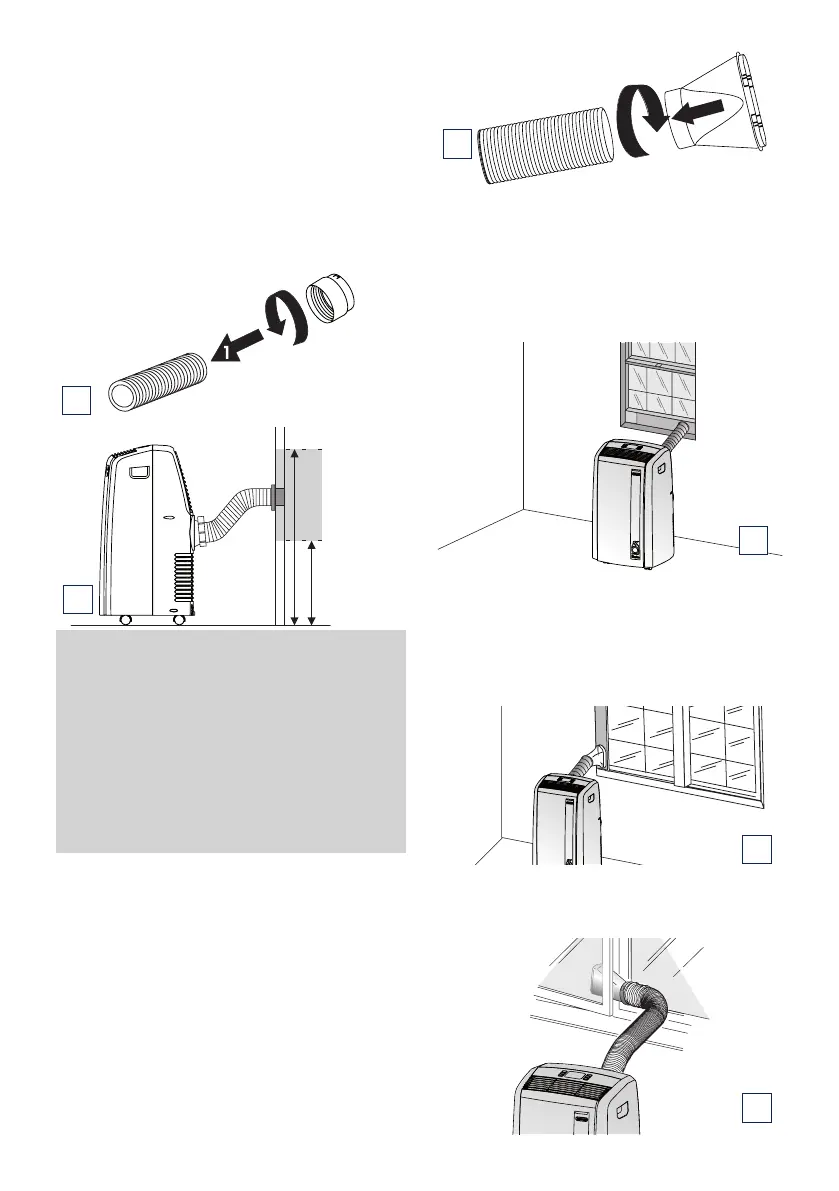 1