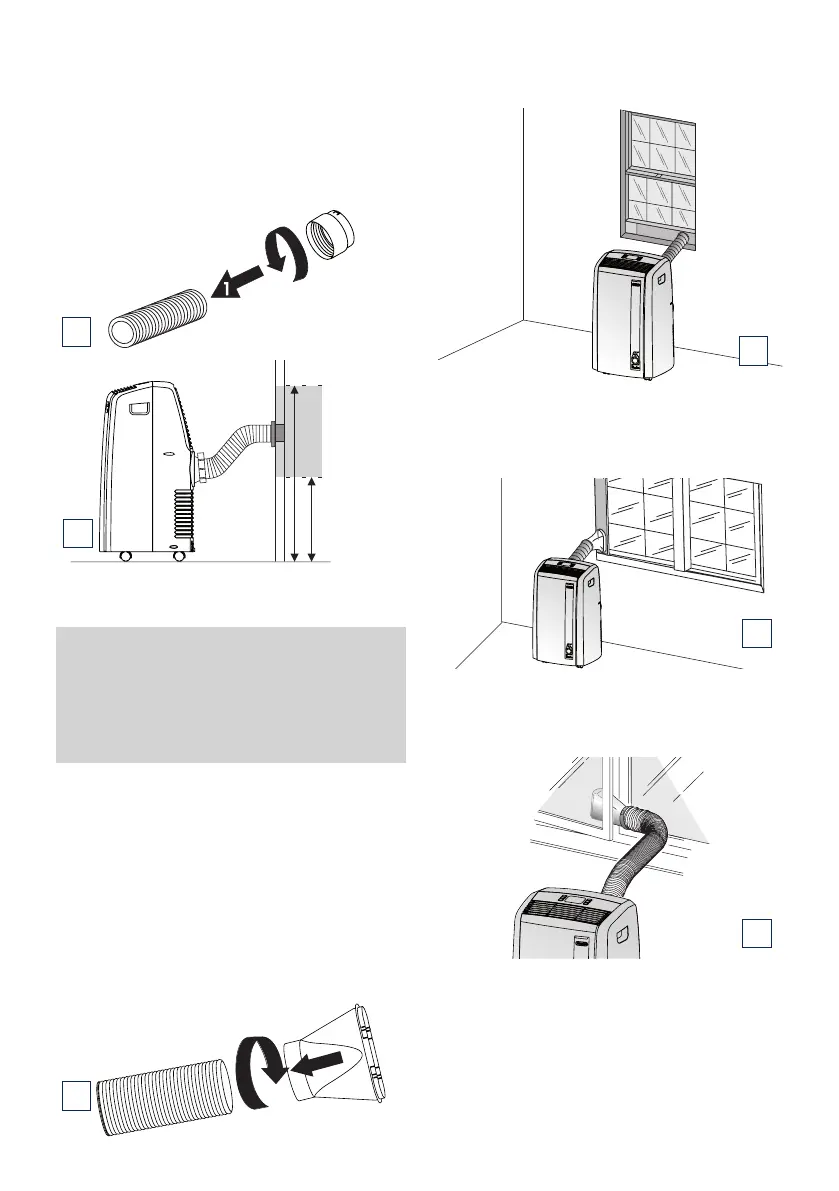 1