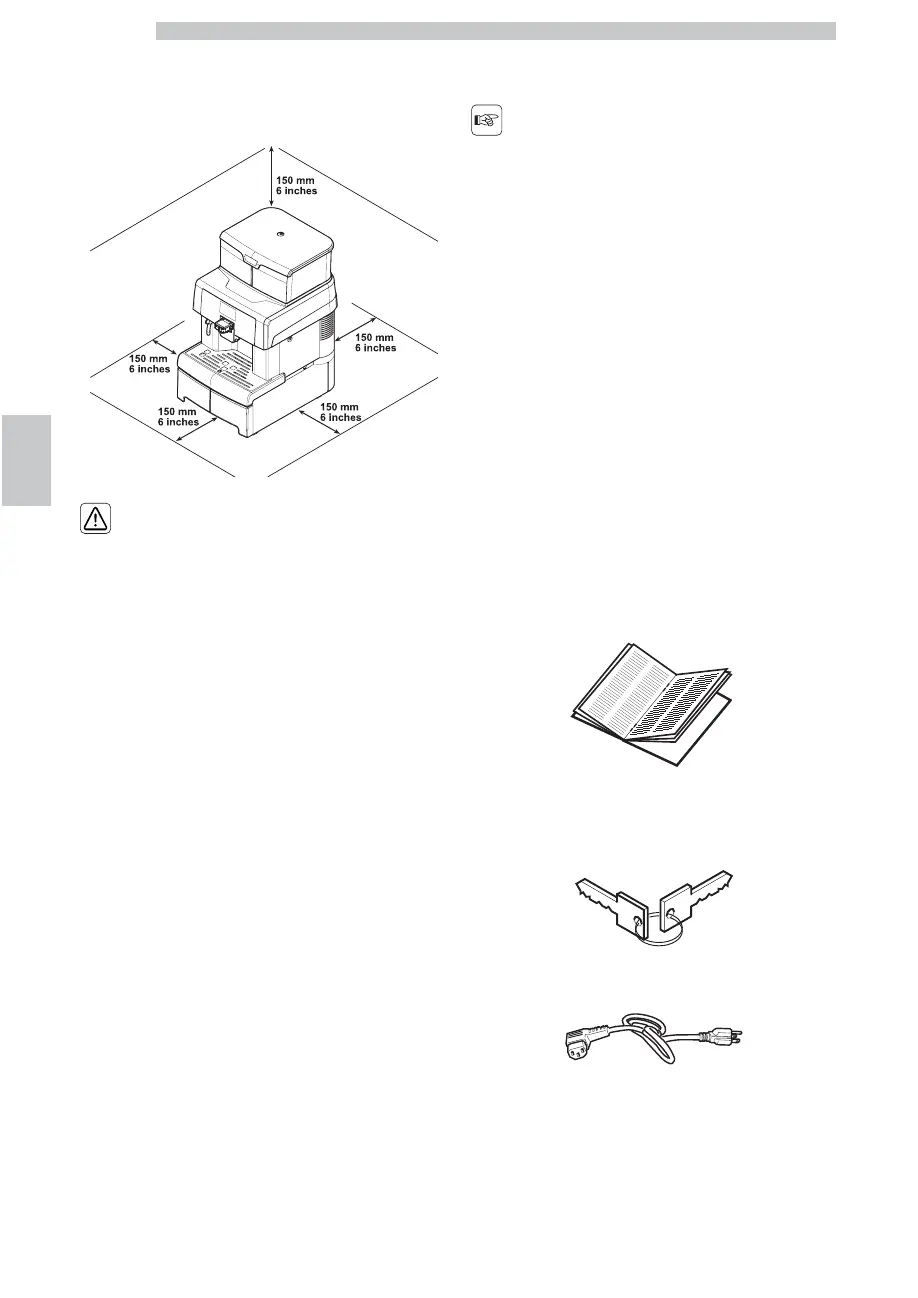 150 mm
6 inches

150 mm
6 inches

150 mm
6 inches

150 mm
6 inches

150 mm
6 inches