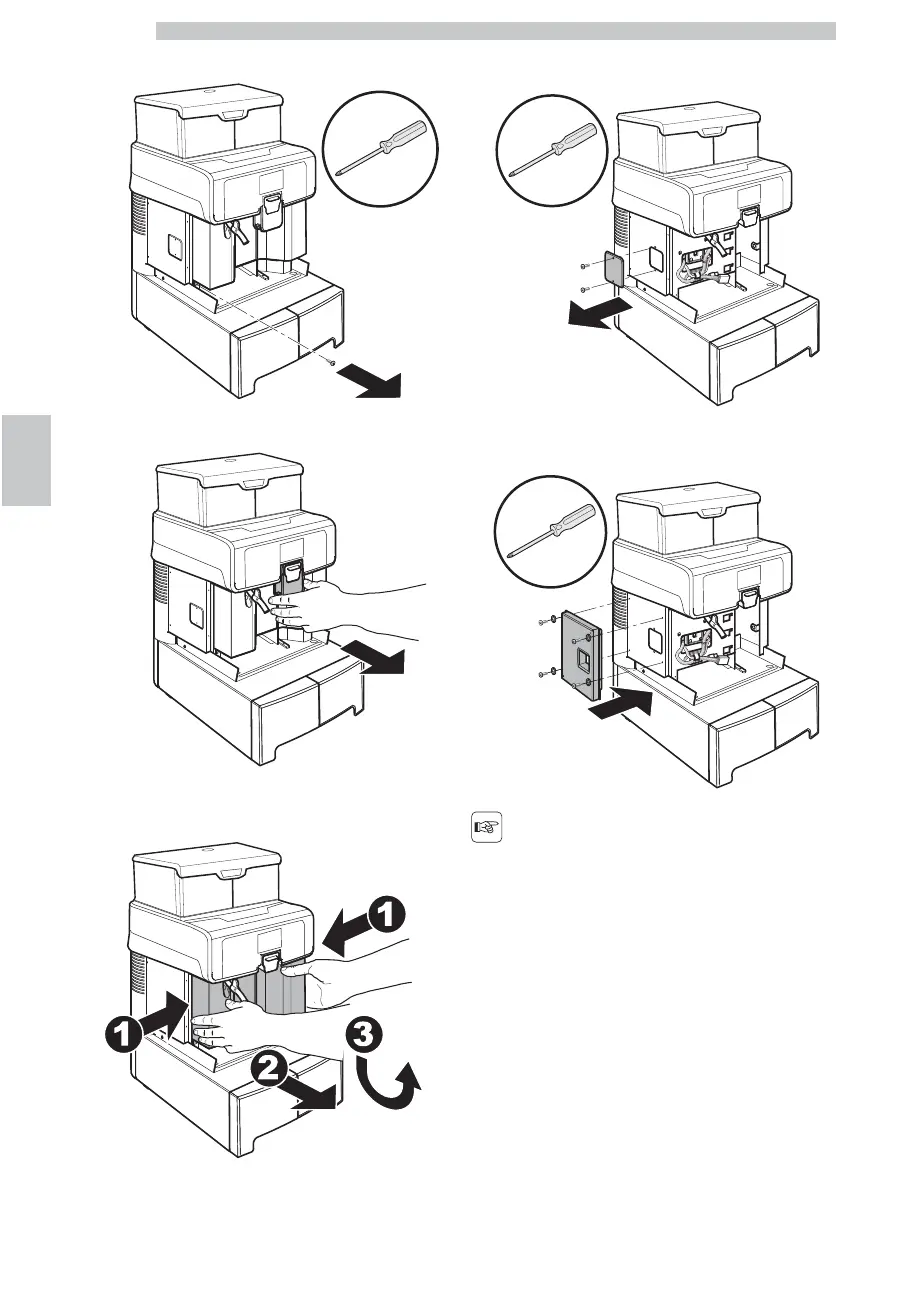 1

1

2

3