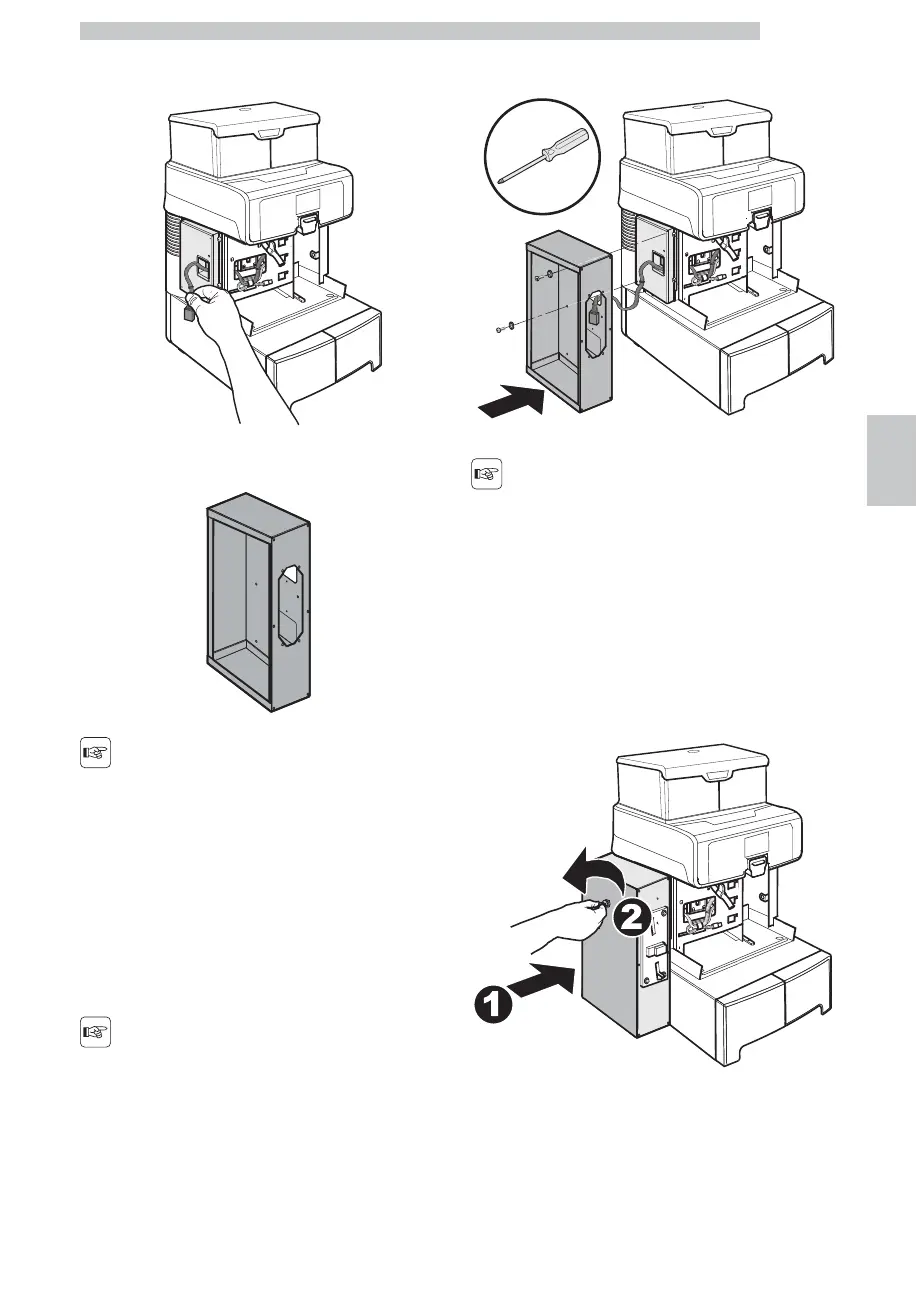 2

1