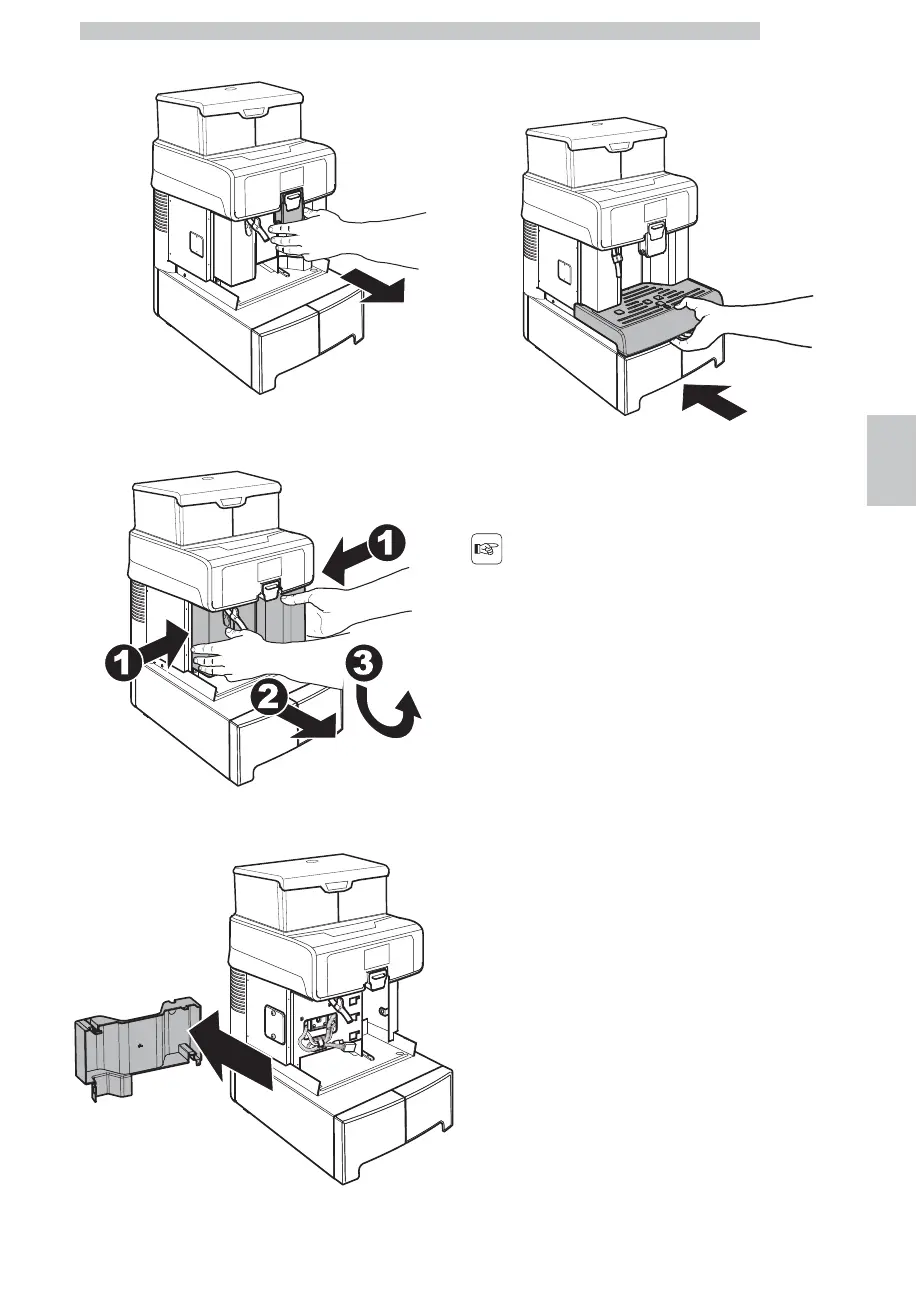 1

1

2

3