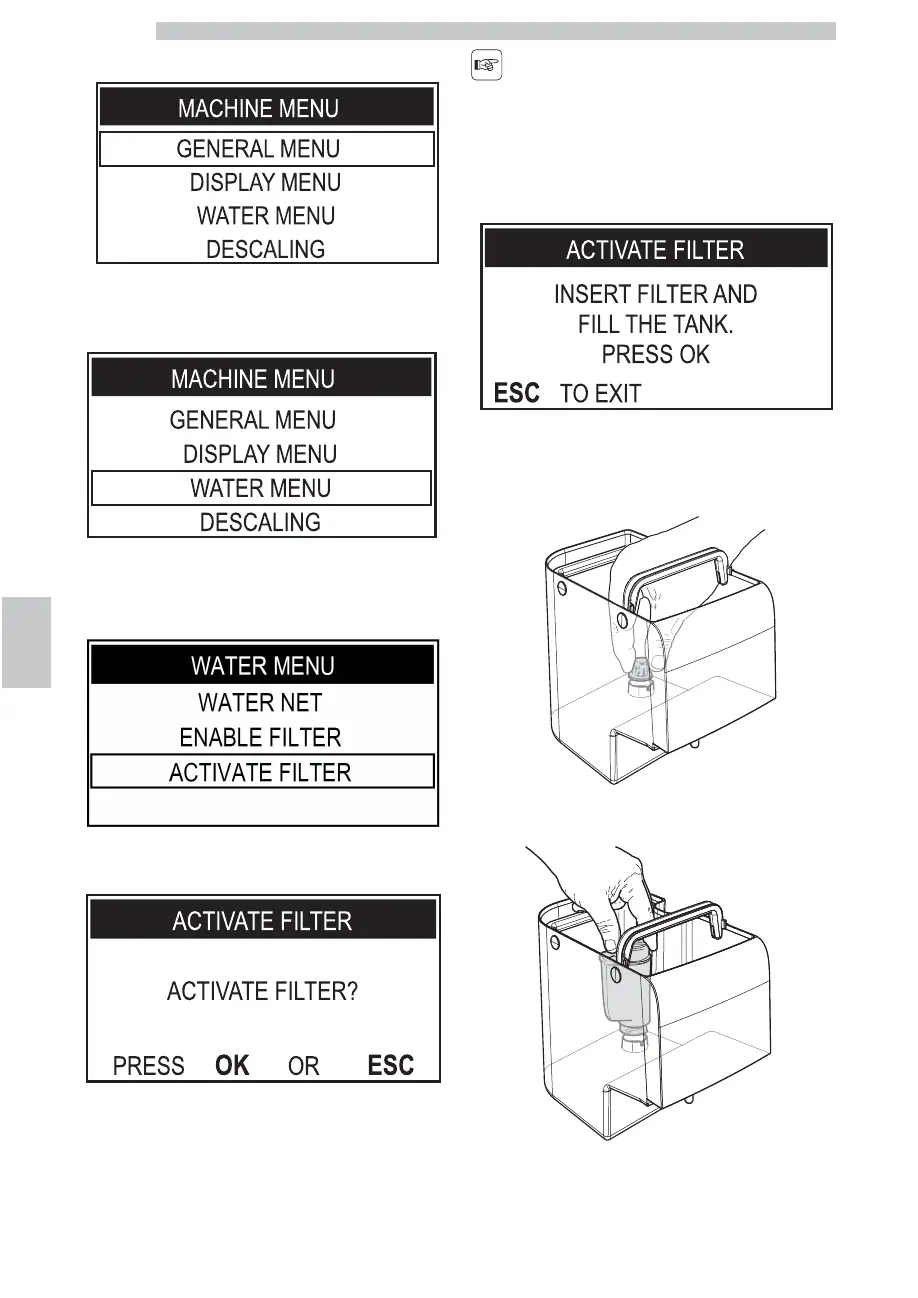 MACHINE MENU
GENERAL MENU
DISPLAY MENU
WATER MENU
DESCALING

MACHINE MENU
GENERAL MENU
DISPLAY MENU
WATER MENU
DESCALING

WATER MENU
WATER NET
ENABLE FILTER
ACTIVATE FILTER

ACTIVATE FILTER
ACTIVATE FILTER?
PRESS OK OR ESC

ACTIVATE FILTER
INSERT FILTER AND FILL THE TANK. PRESS OK
ESC TO EXIT