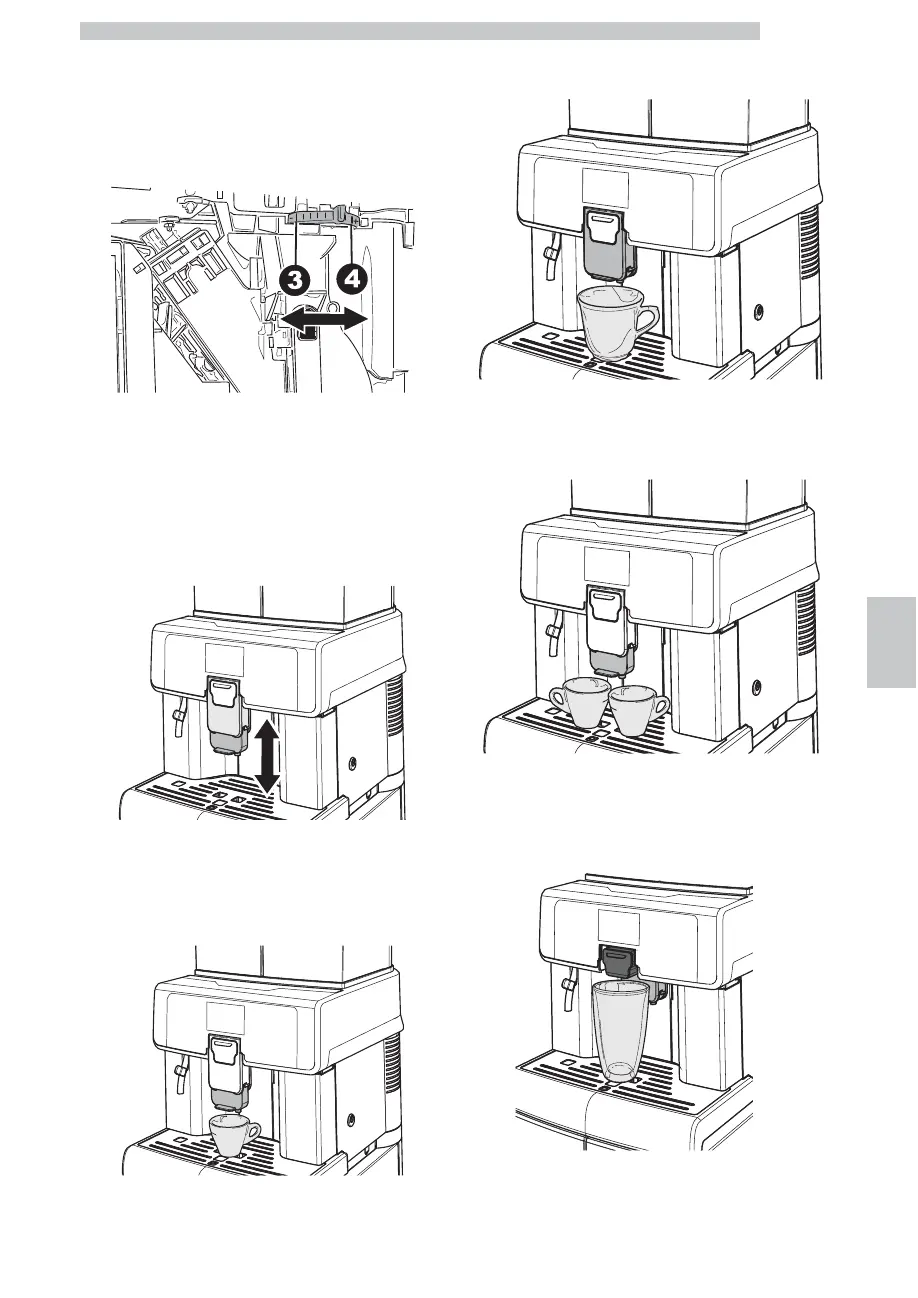 3 4