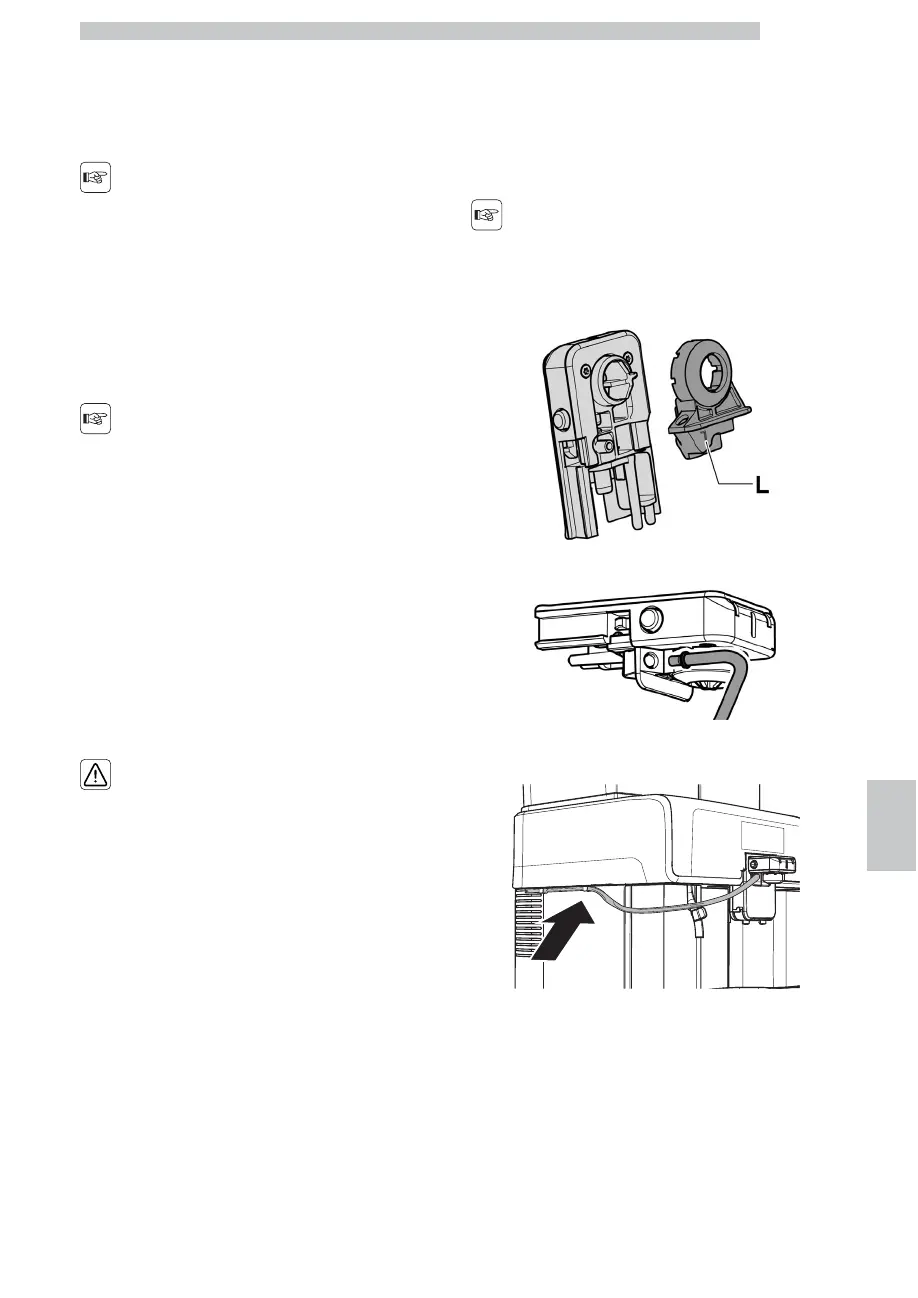 L