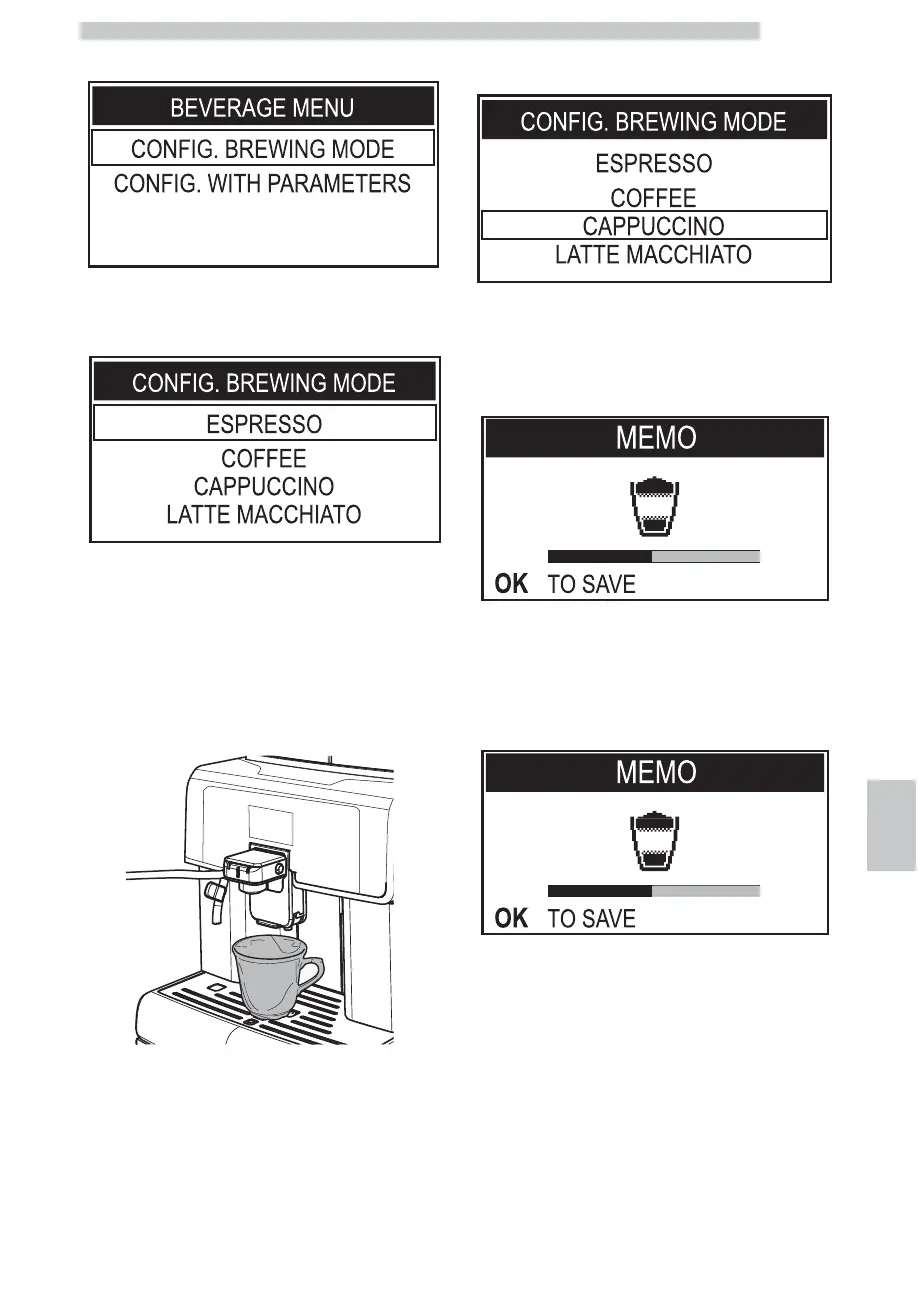 BEVERAGE MENU
CONFIG. BREWING MODE
CONFIG. WITH PARAMETERS

CONFIG. BREWING MODE
ESPRESSO
COFFEE
CAPPUCCINO
LATTE MACCHIATO

CONFIG. BREWING MODE
ESPRESSO
COFFEE
CAPPUCCINO
LATTE MACCHIATO

MEMO
OK TO SAVE

MEMO
OK TO SAVE