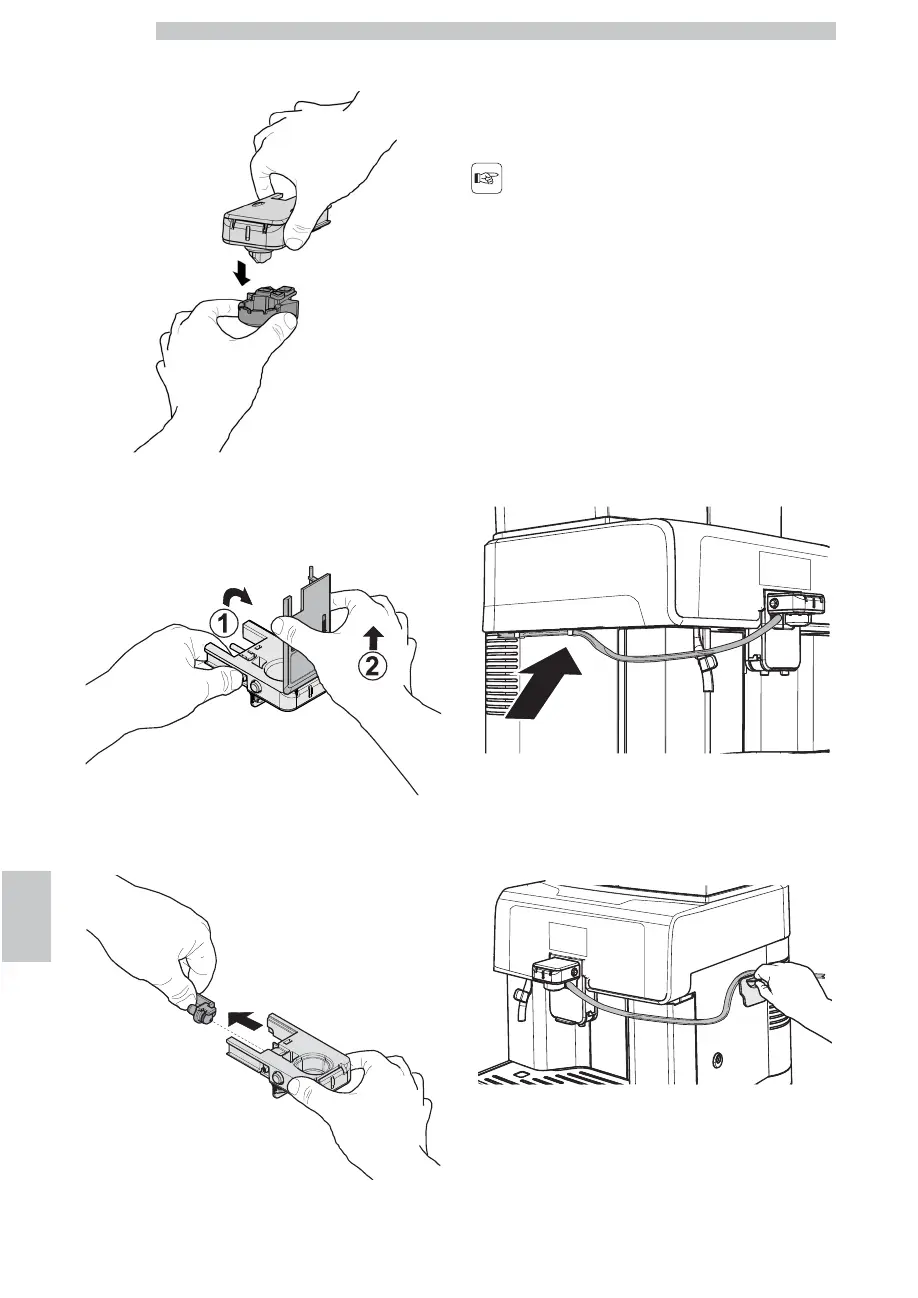 1

2