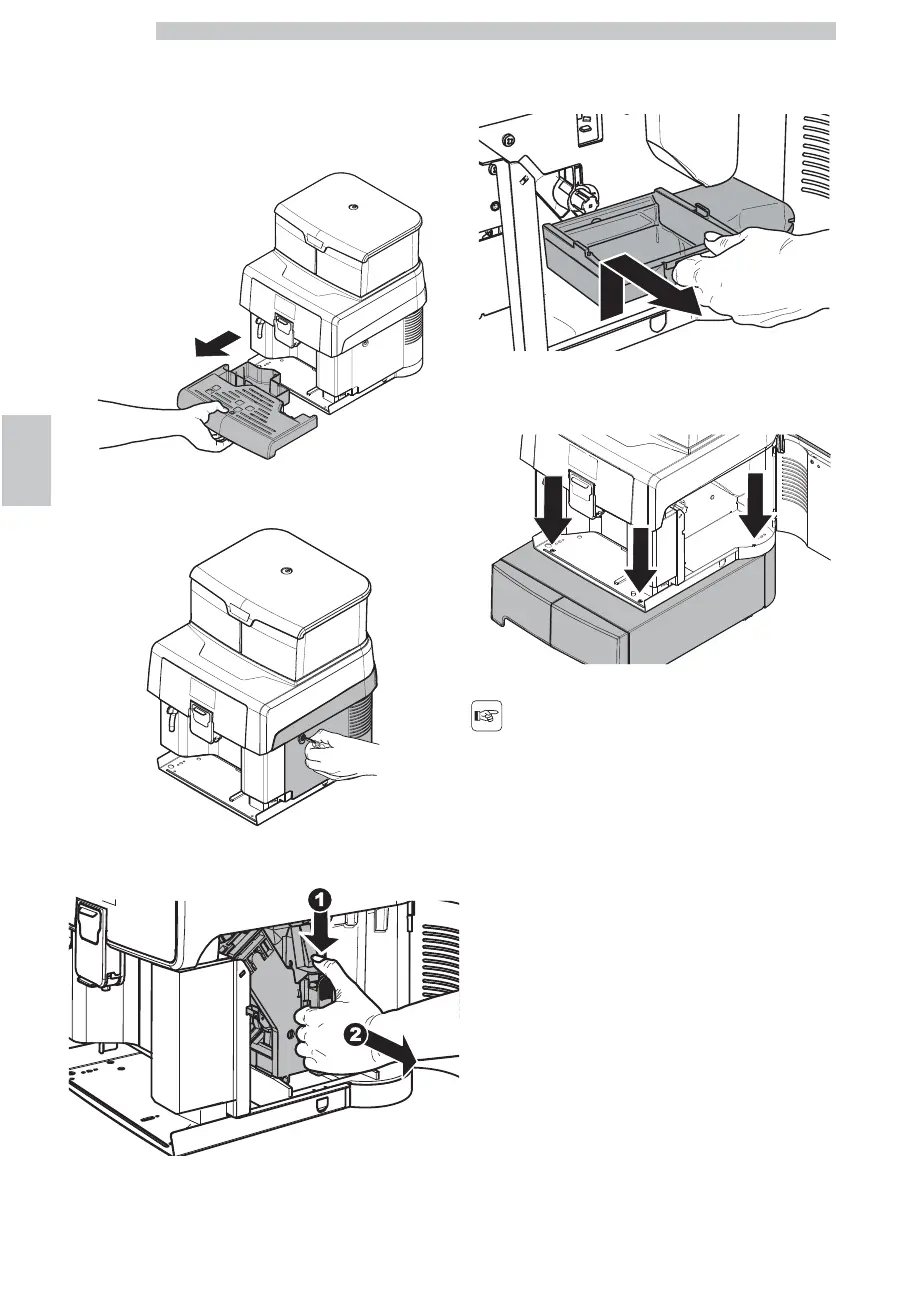 1

2