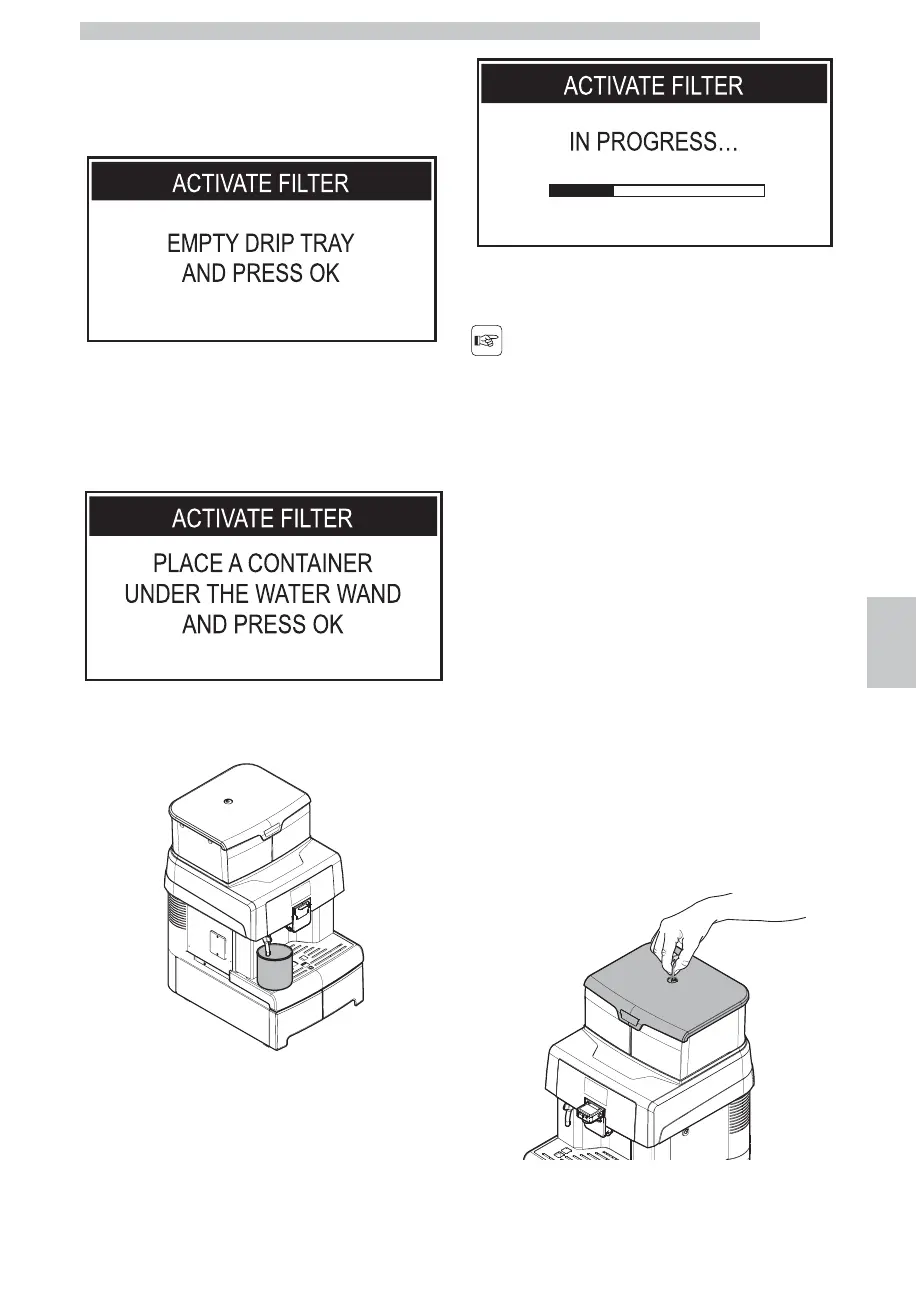 ACTIVATE FILTER

EMPTY DRIP TRAY AND PRESS OK

ACTIVATE FILTER

PLACE A CONTAINER UNDER THE WATER WAND AND PRESS OK

ACTIVATE FILTER

IN PROGRESS…