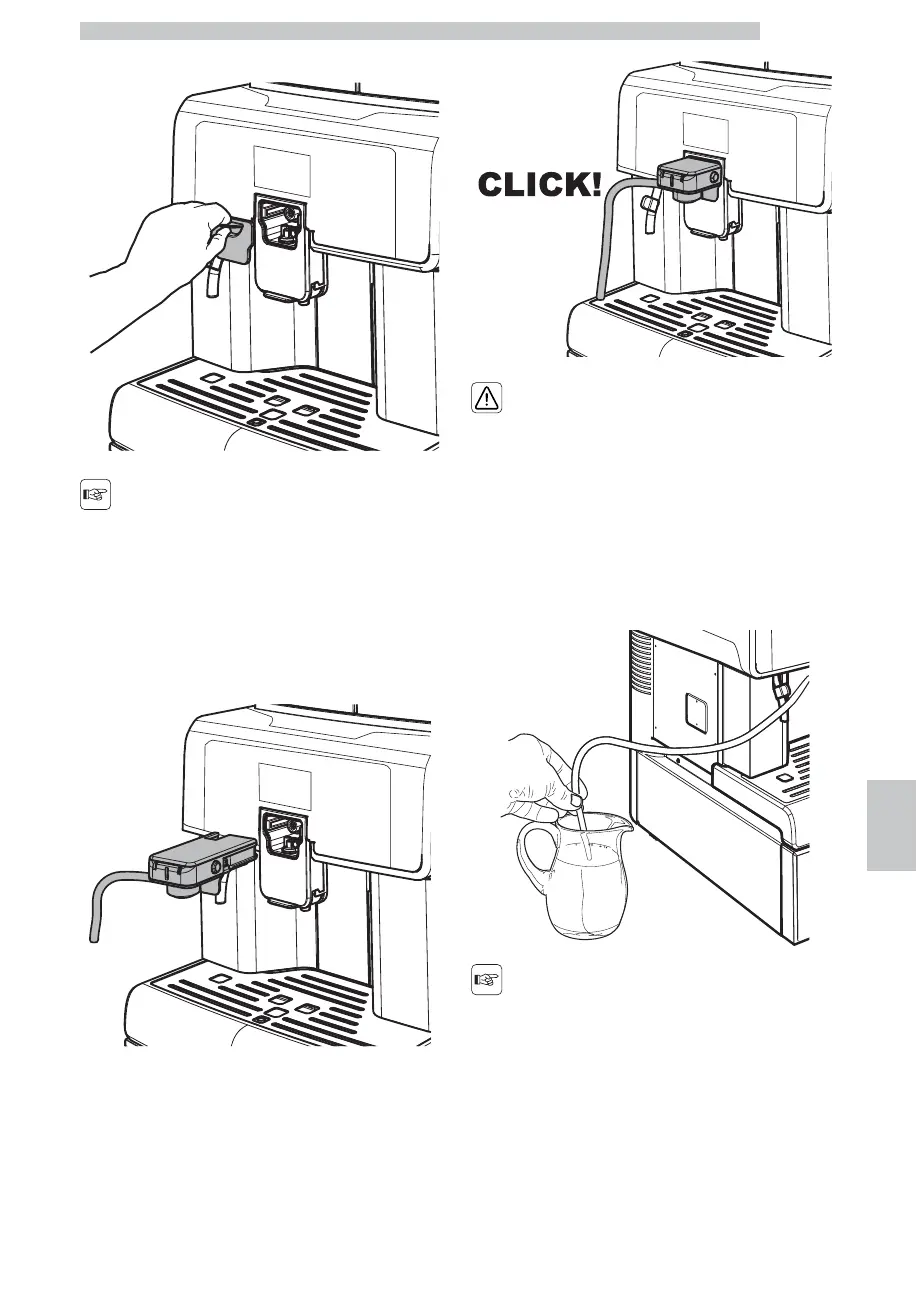 CLICK!