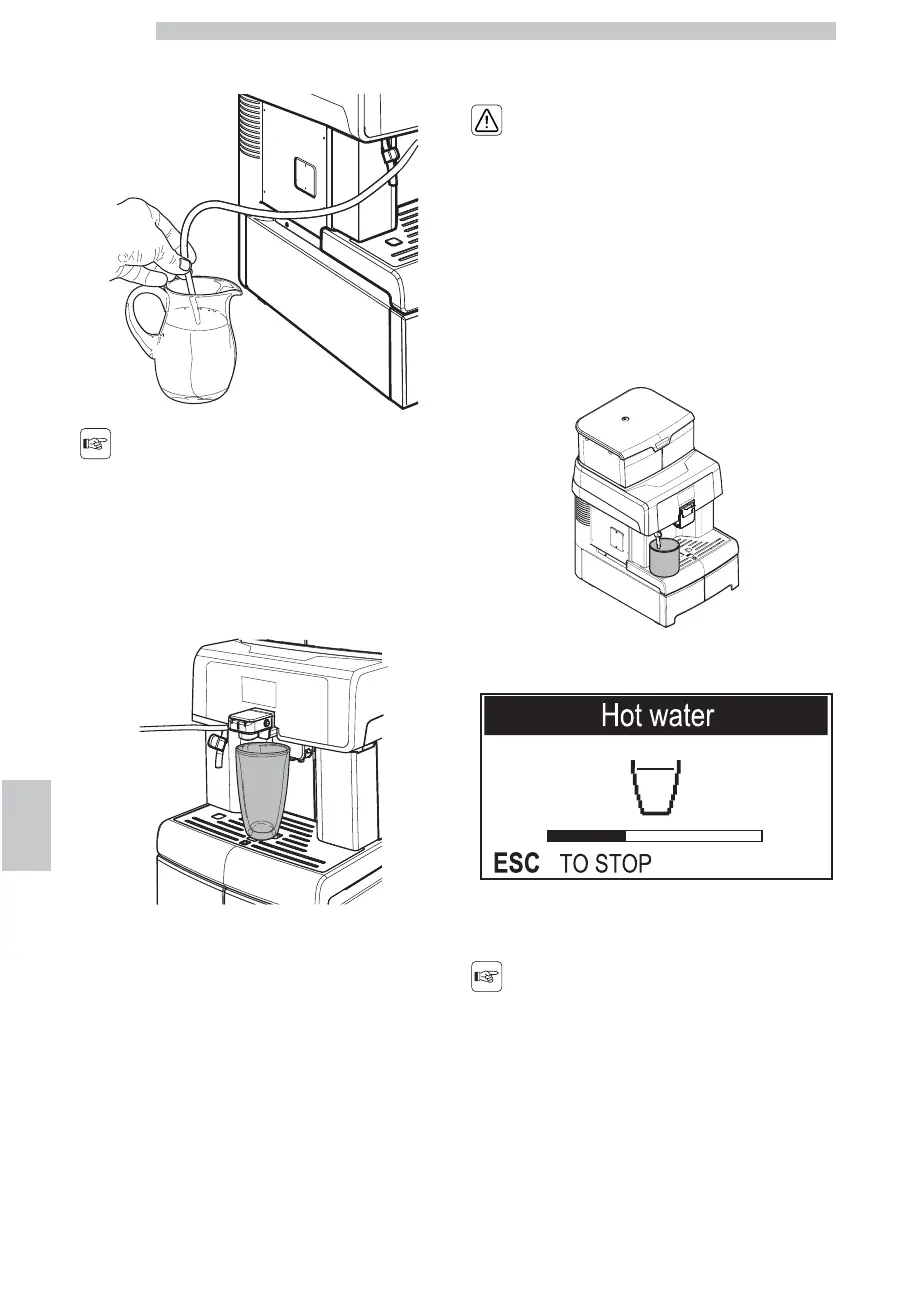 Hot water

ESC TO STOP