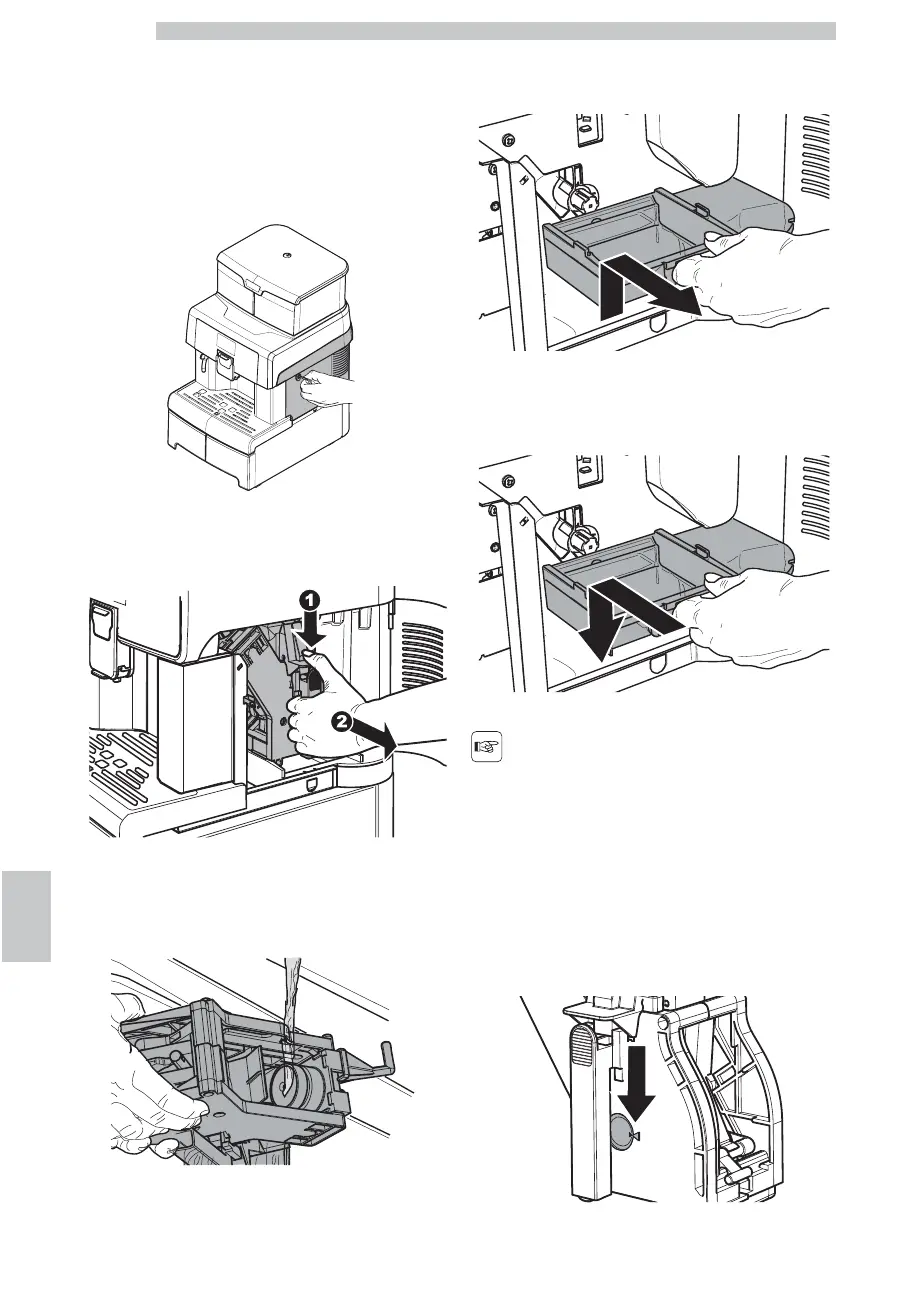 1

2