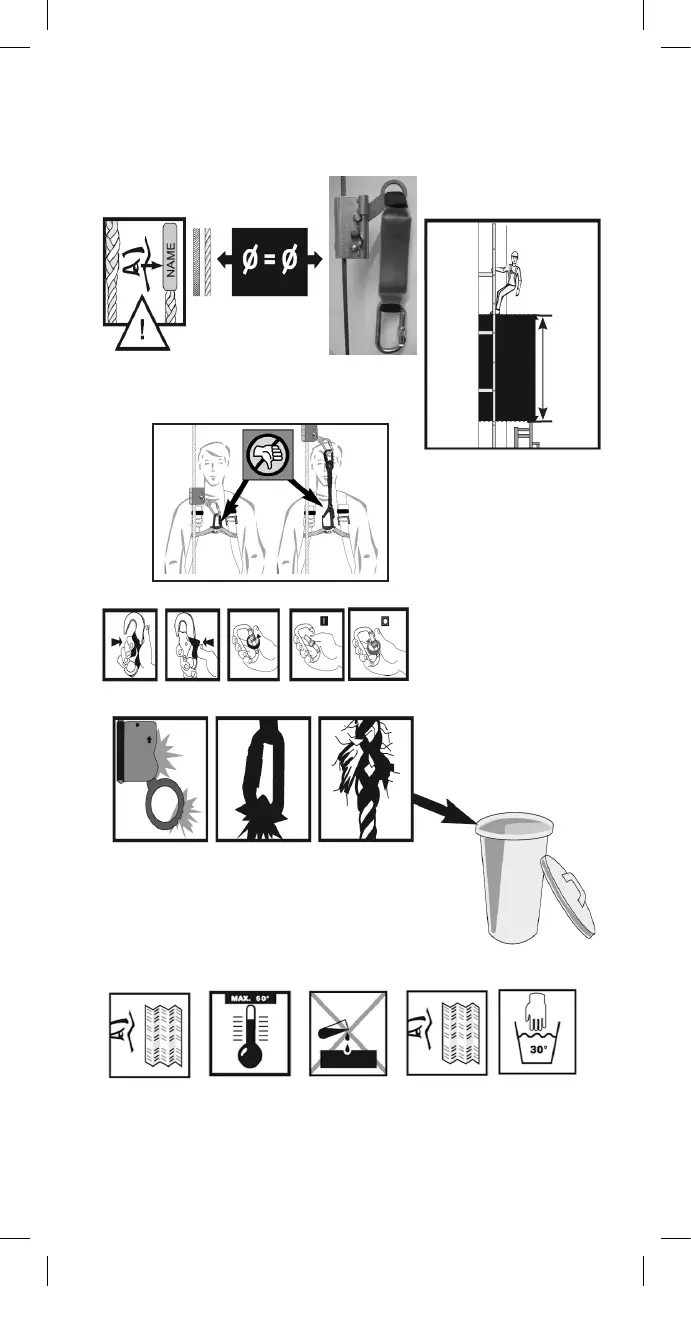 NAME

!

Ø = Ø

MAX. 60°

30°