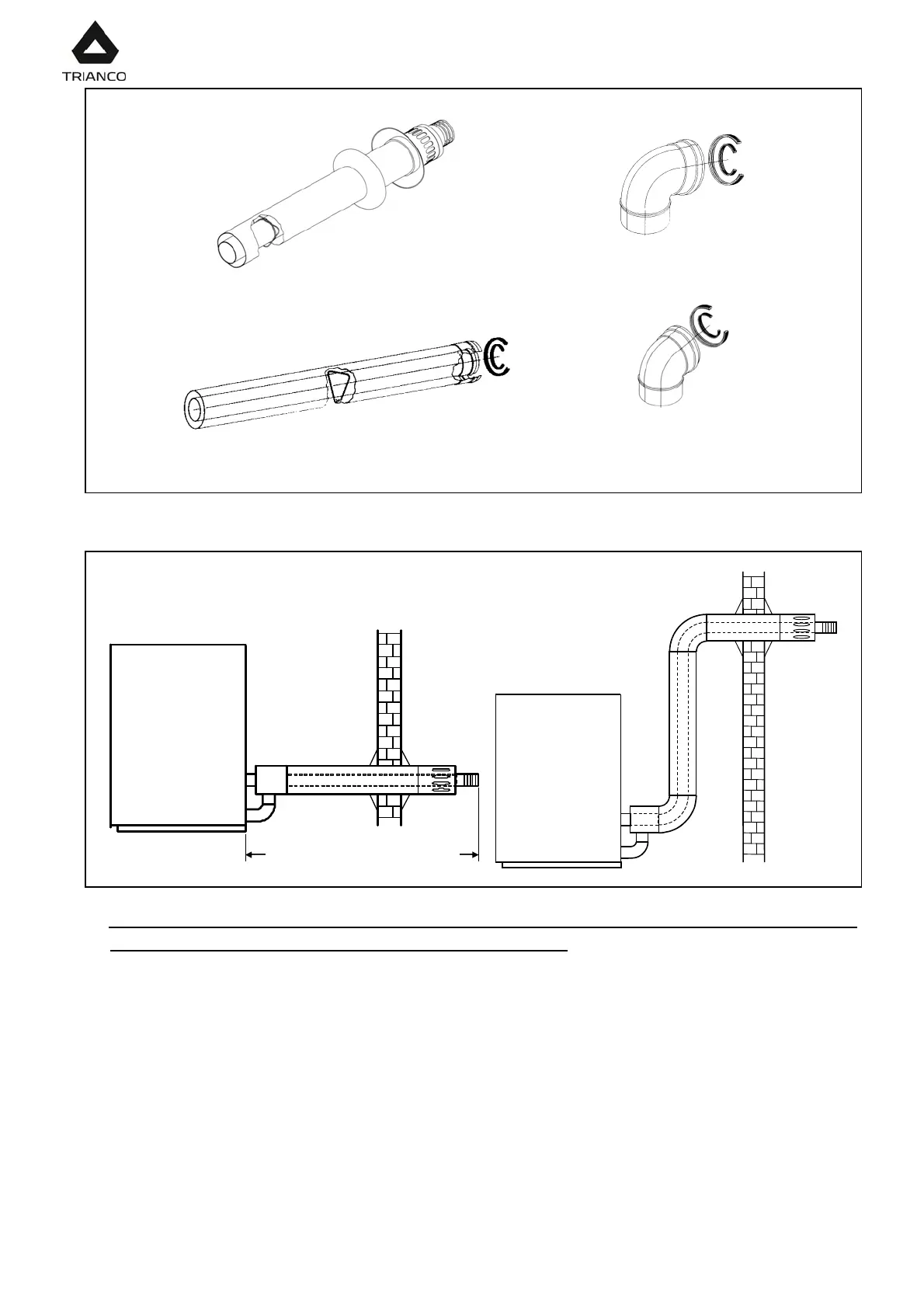 TRIANCO