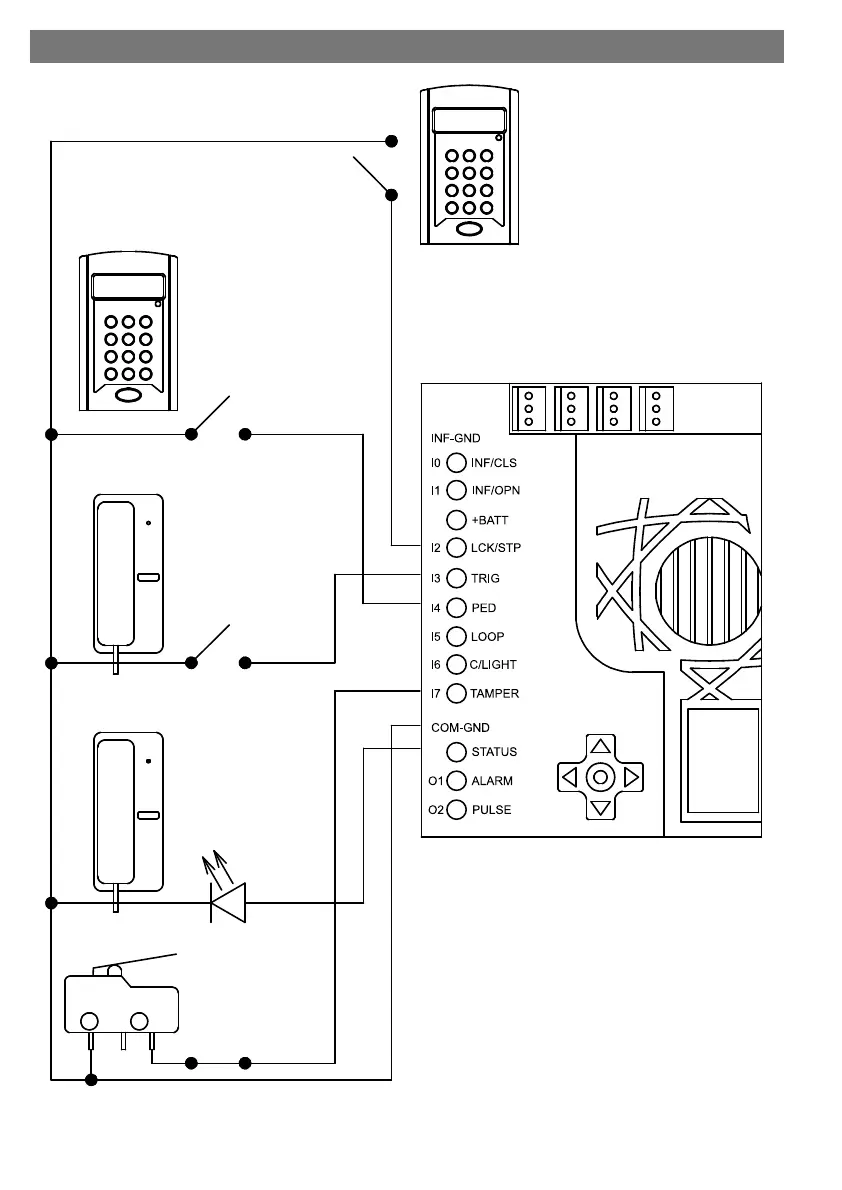 INF-GND
I0 INF/CLS
I1 INF/OPN
+BATT
I2 LCK/STP
I3 TRIG
I4 PED
I5 LOOP
I6 C/LIGHT
I7 TAMPER
COM-GND
STATUS
O1 ALARM
O2 PULSE