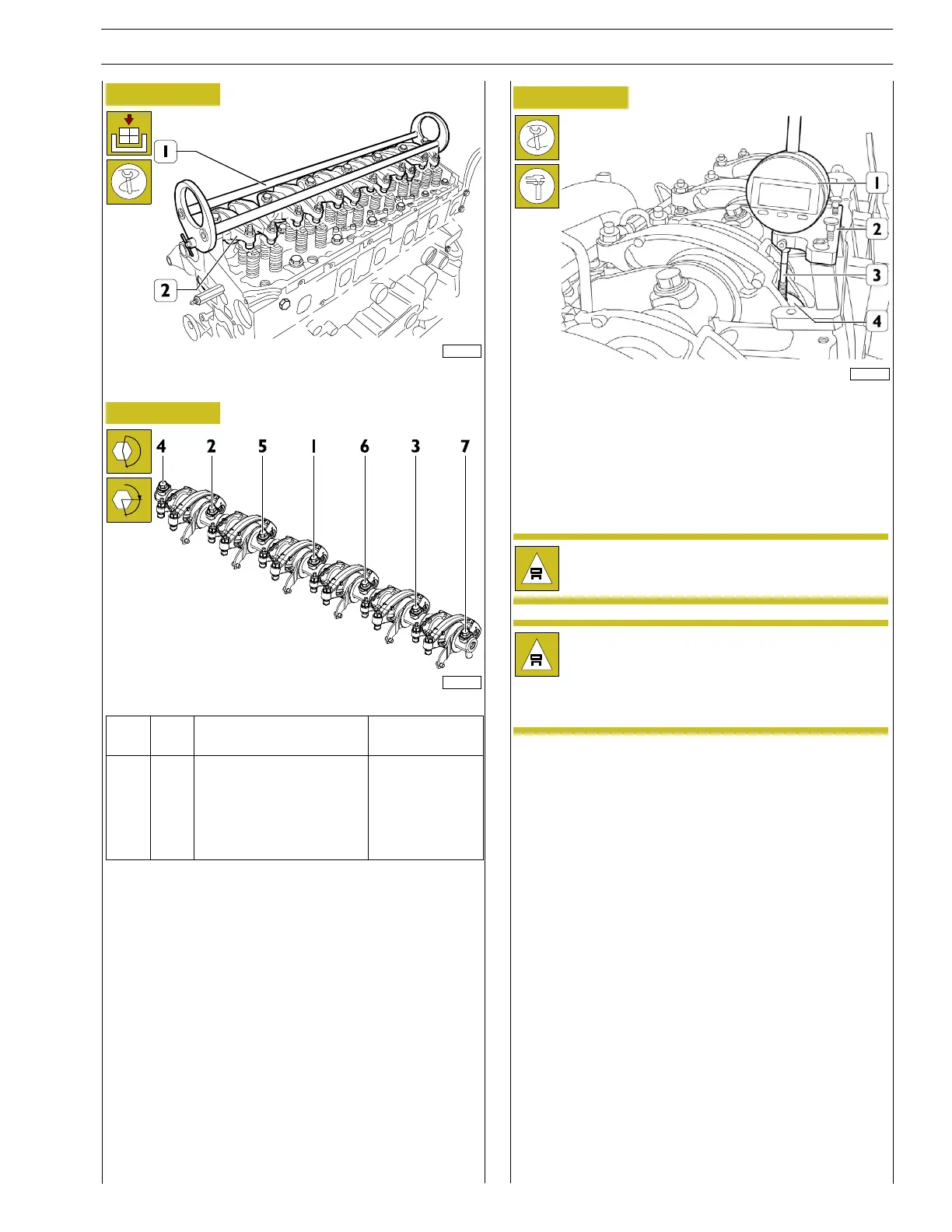 1

2

4 2 5 1 6 3 7

1

2

3

4