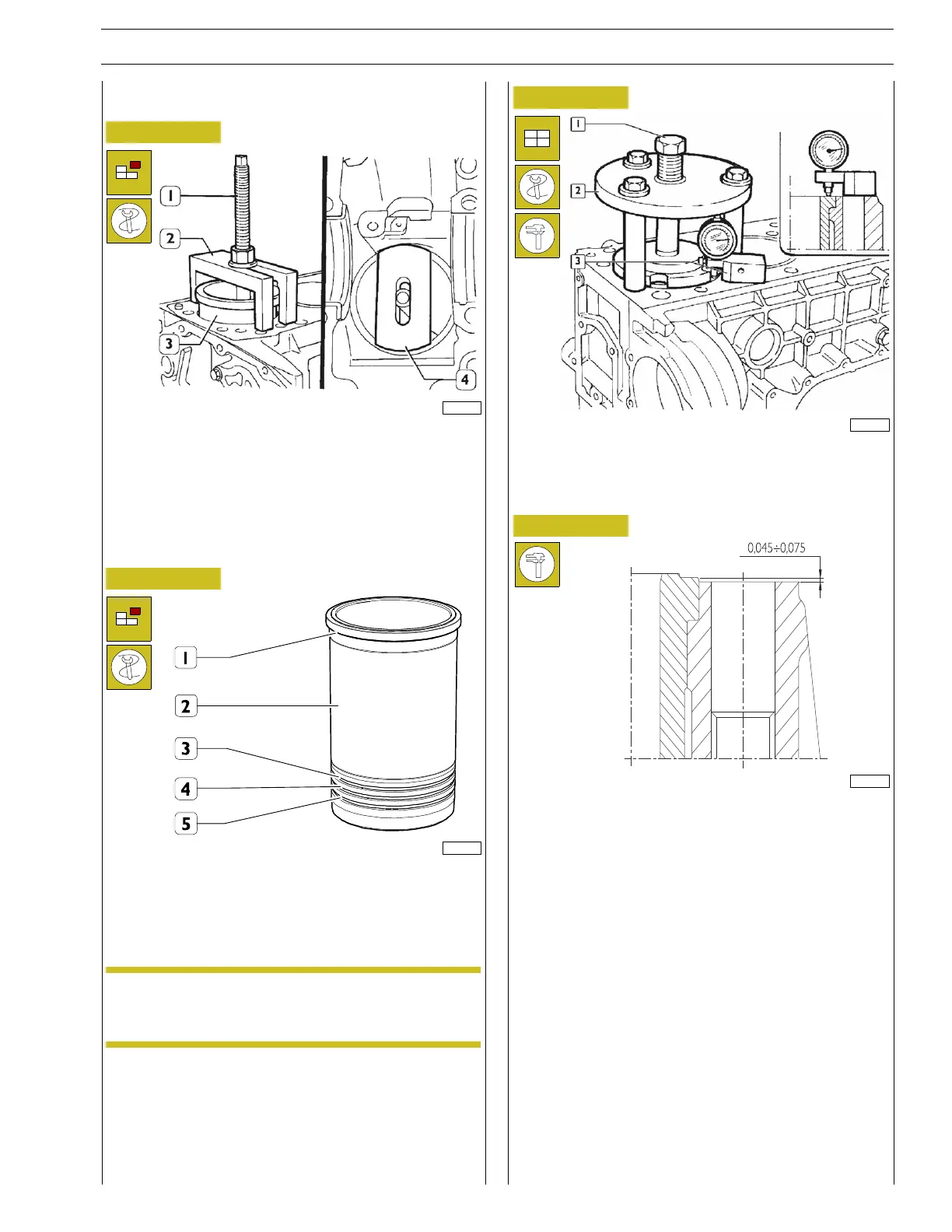 1

2

3

4

1

2

3

4

5

1

2

3

0,045÷0,075