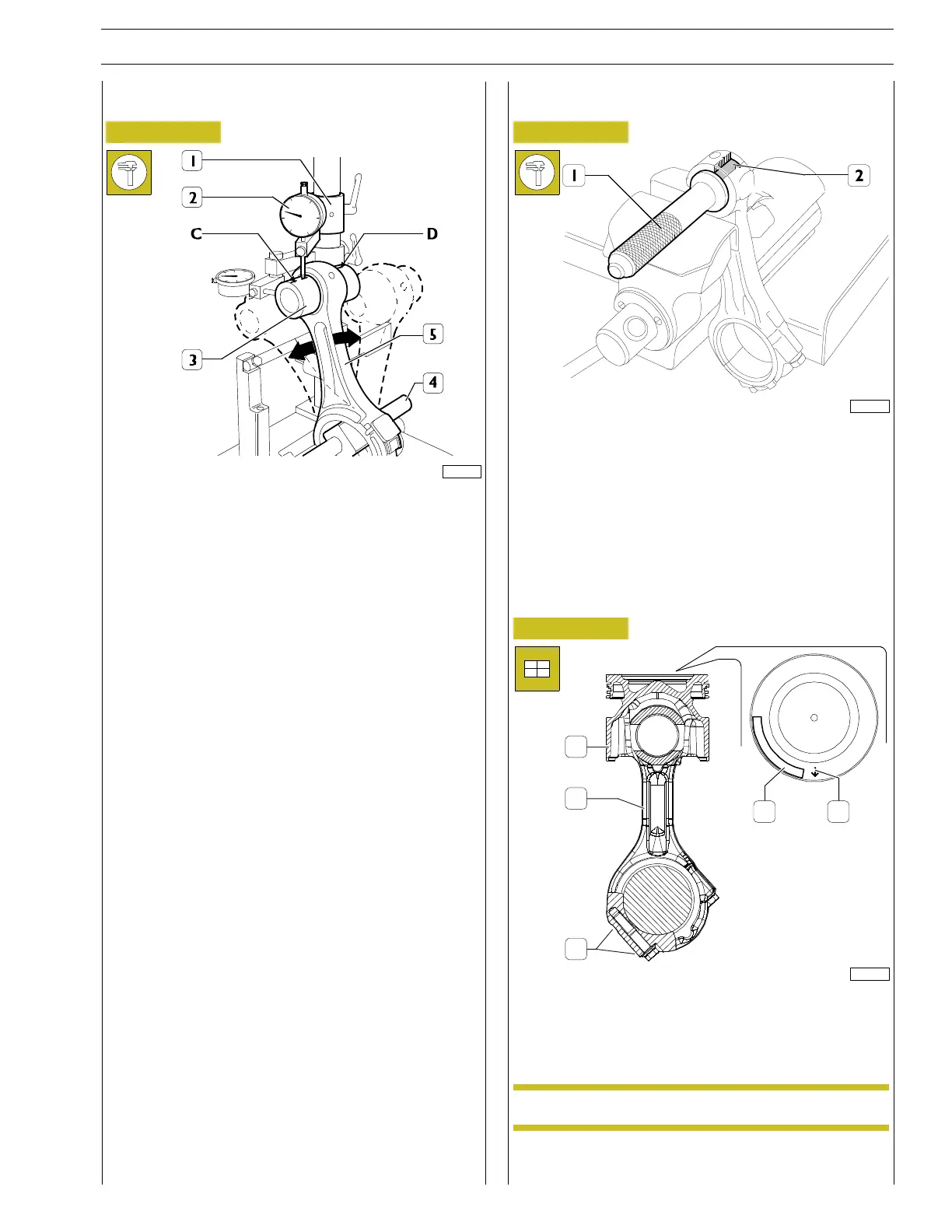 1
2
C
D
3
5
4

1
2