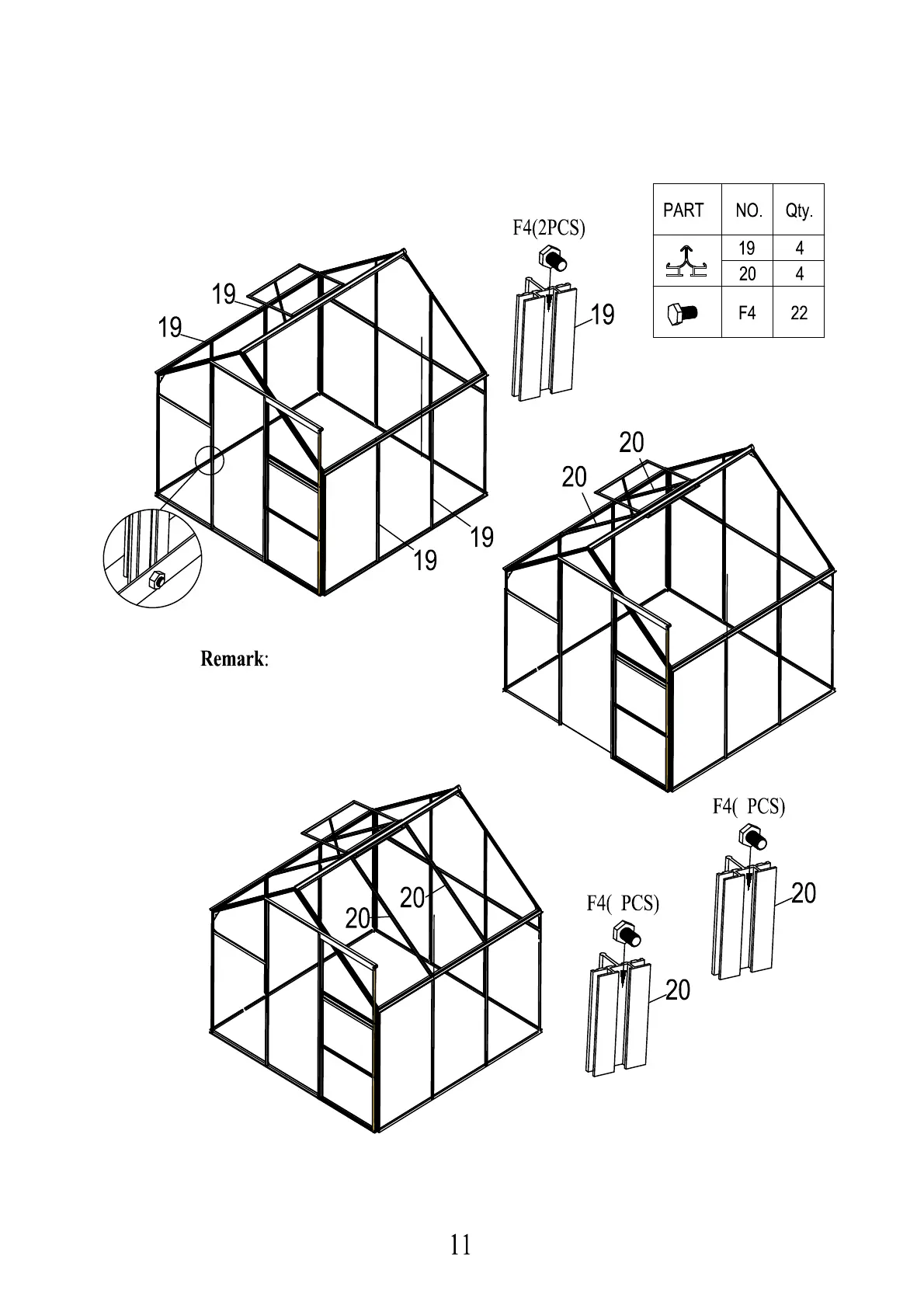 | PART | NO. | Qty. |
|---|---|---|
|  | 19 | 4 |
|  | 20 | 4 |
|  | F4 | 22 |

F4(2PCS)

19

19

19

19

19

19

20

20

Remark:

F4( PCS)

20

20

20

F4( PCS)

20

11