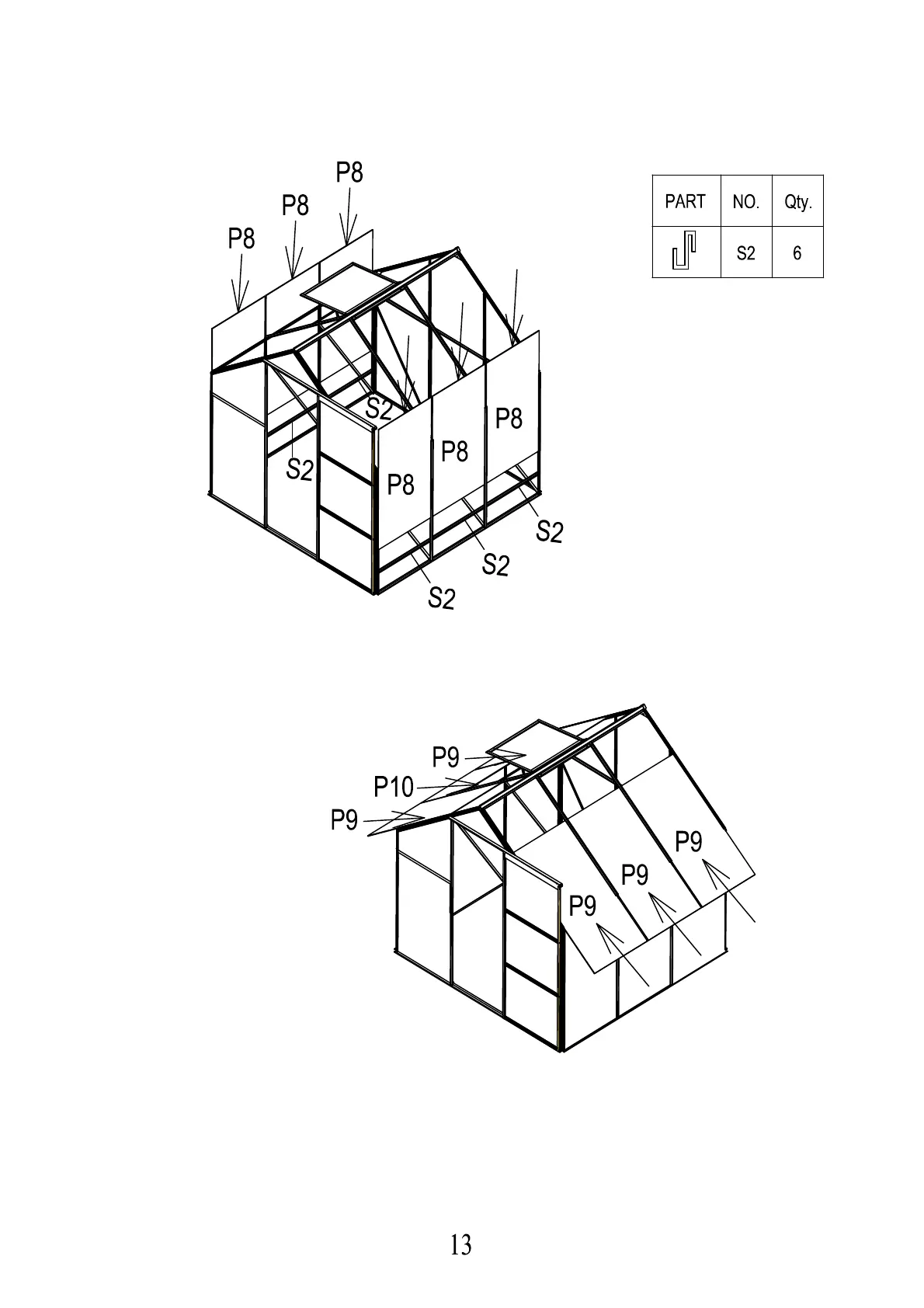 P8
P8
P8

| PART | NO. | Qty. |
|---|---|---|
| | S2 | 6 |

S2
S2
P8
P8
P8
S2
S2
S2

P9
P10
P9
P9
P9
P9

13