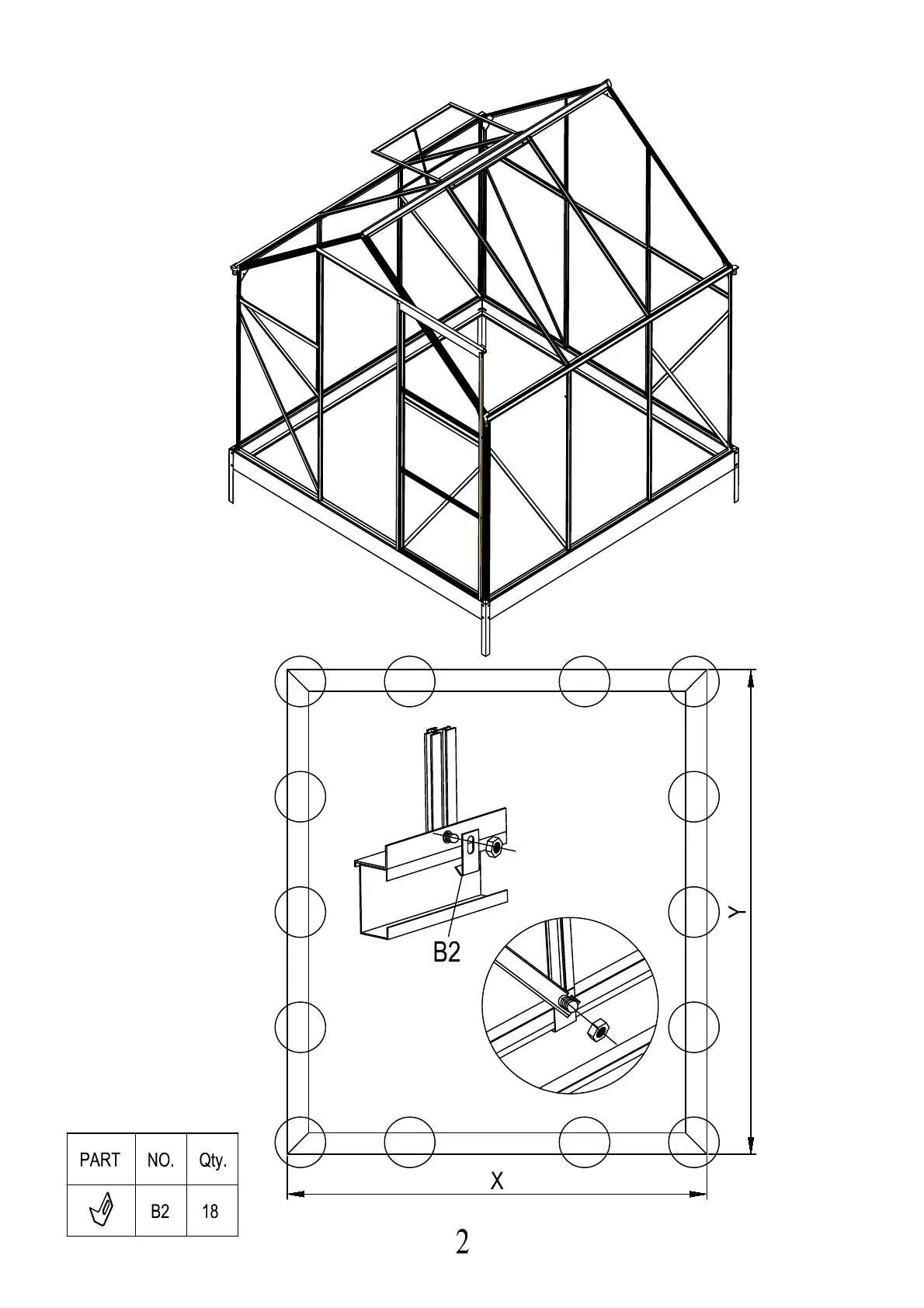 B2

Y

X

| PART | NO. | Qty. |
|---|---|---|
|  | B2 | 18 |

2