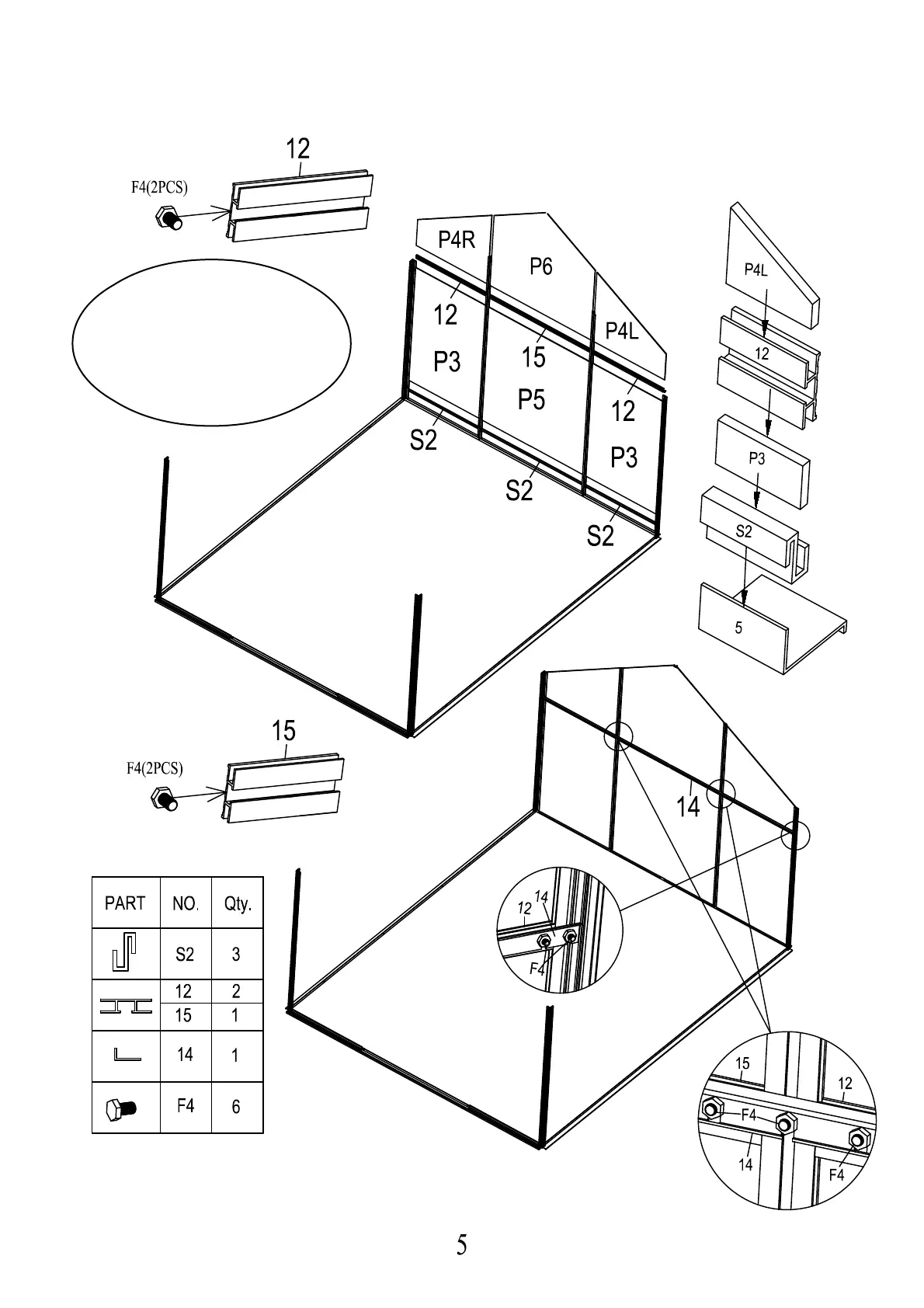 12

F4(2PCS)

P4R
P6
P4L
12
15
12
P3
P5
P3
S2
S2
S2

P4L
12
P3
S2
5

15

F4(2PCS)

14

12
14
F4

15
12
F4
14
F4

| PART | NO. | Qty. |
|---|---|---|
| | S2 | 3 |
| | 12 | 2 |
| | 15 | 1 |
| | 14 | 1 |
| | F4 | 6 |

5