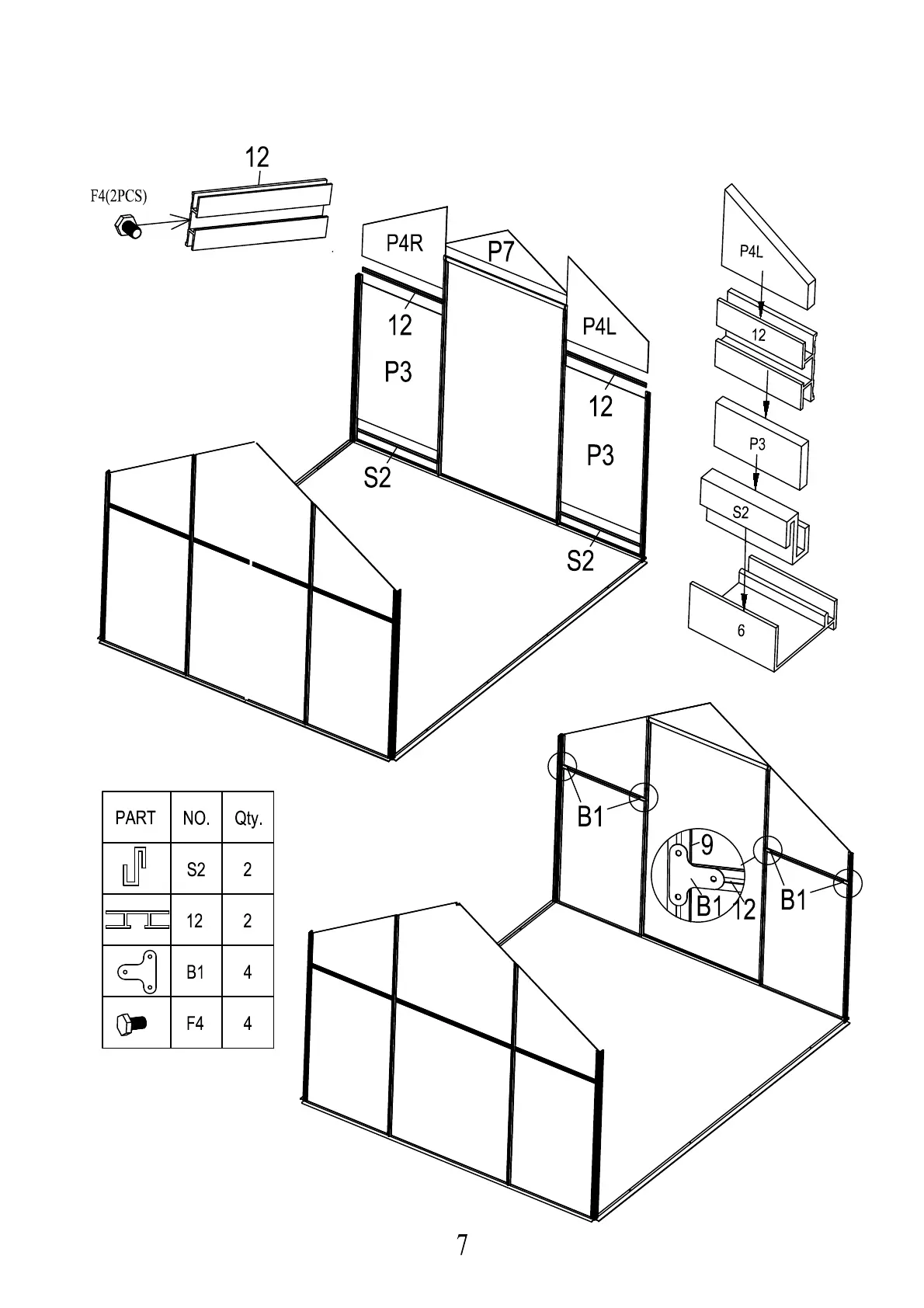 12
F4(2PCS)

P4R
P7
P4L
12
P3
12
P3
S2
S2

P4L
12
P3
S2
6

| PART | NO. | Qty. |
|---|---|---|
| | S2 | 2 |
| | 12 | 2 |
| | B1 | 4 |
| | F4 | 4 |

B1
9
B1
12
B1

7