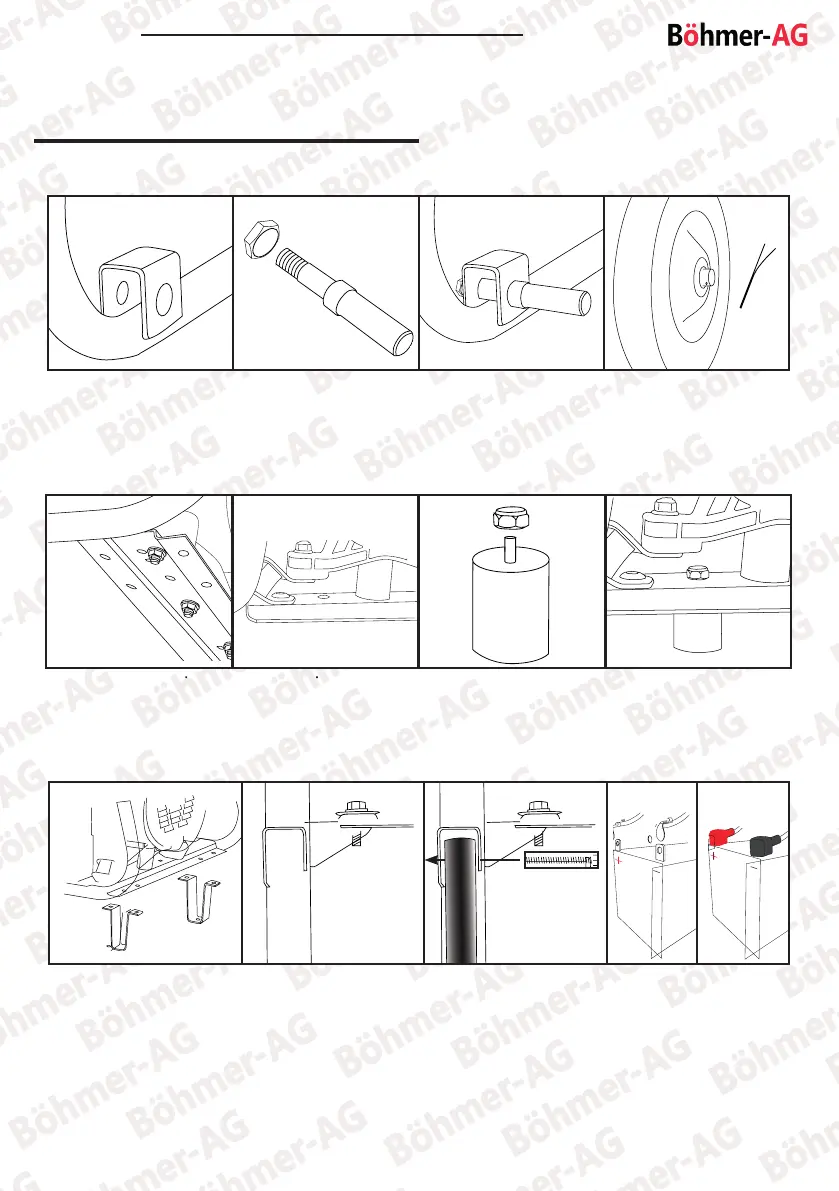 Böhmer-AG