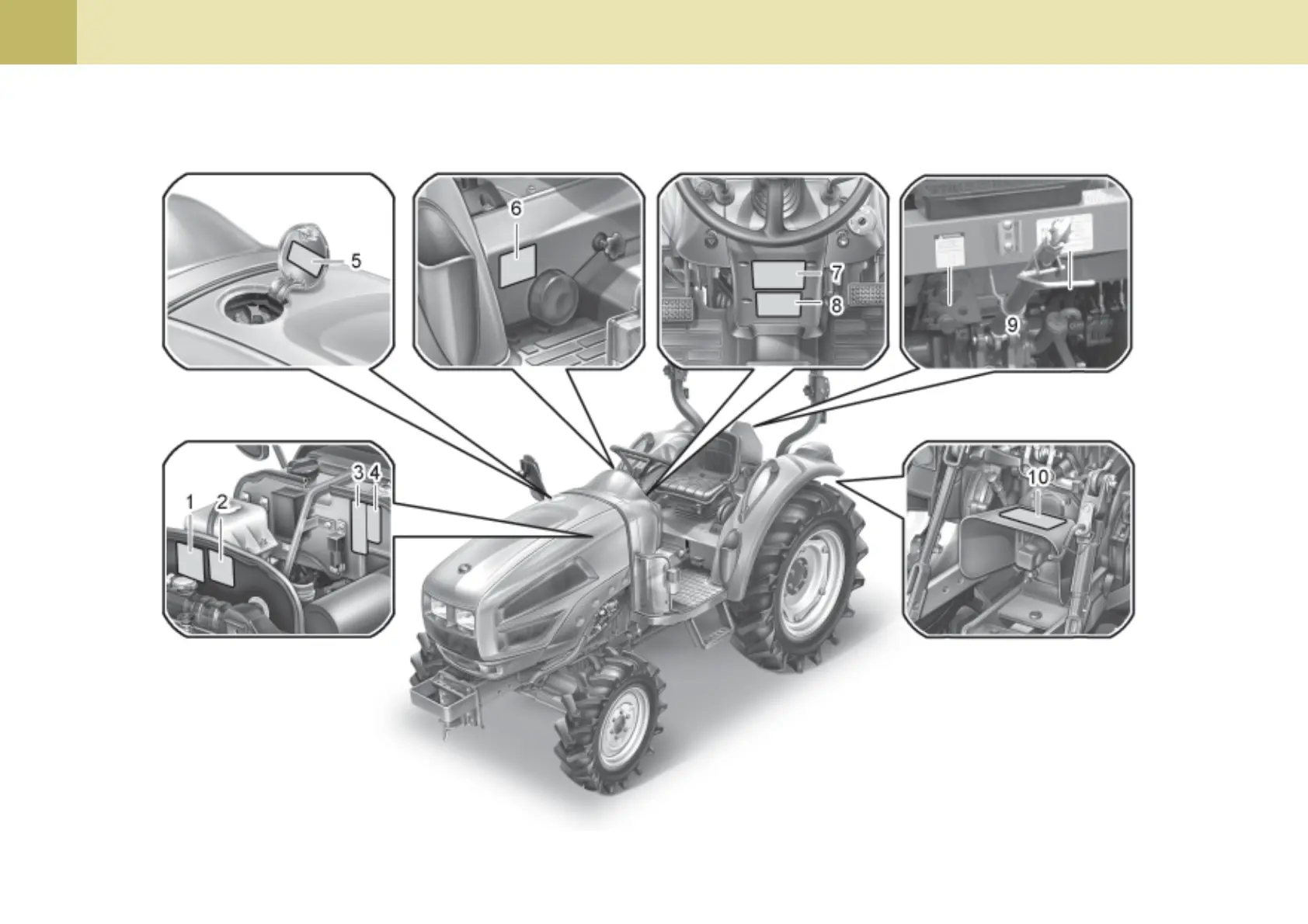 5

6

7

8

9

1 2 3 4

10