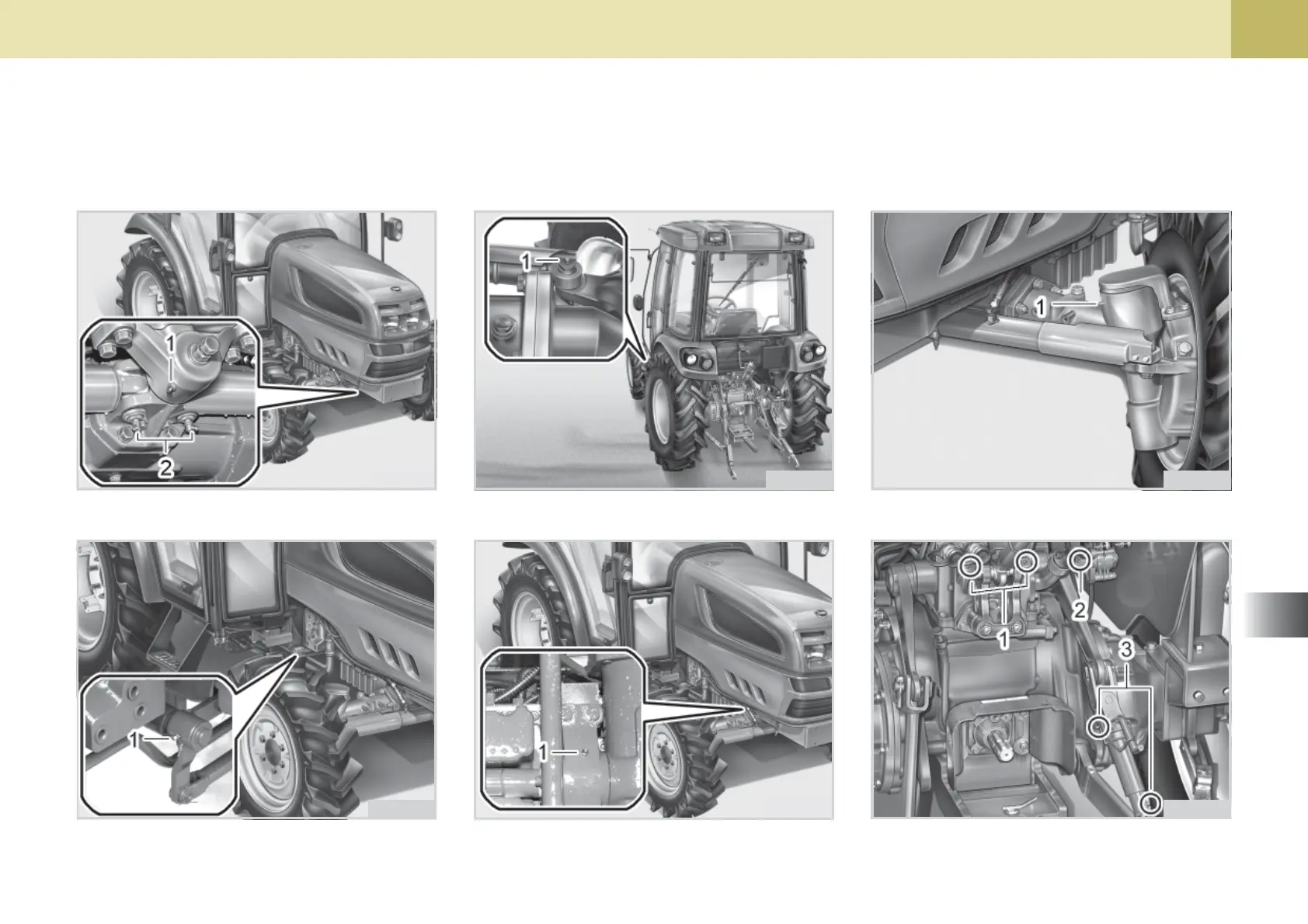 1

2

1

1

1

1

1

2

3