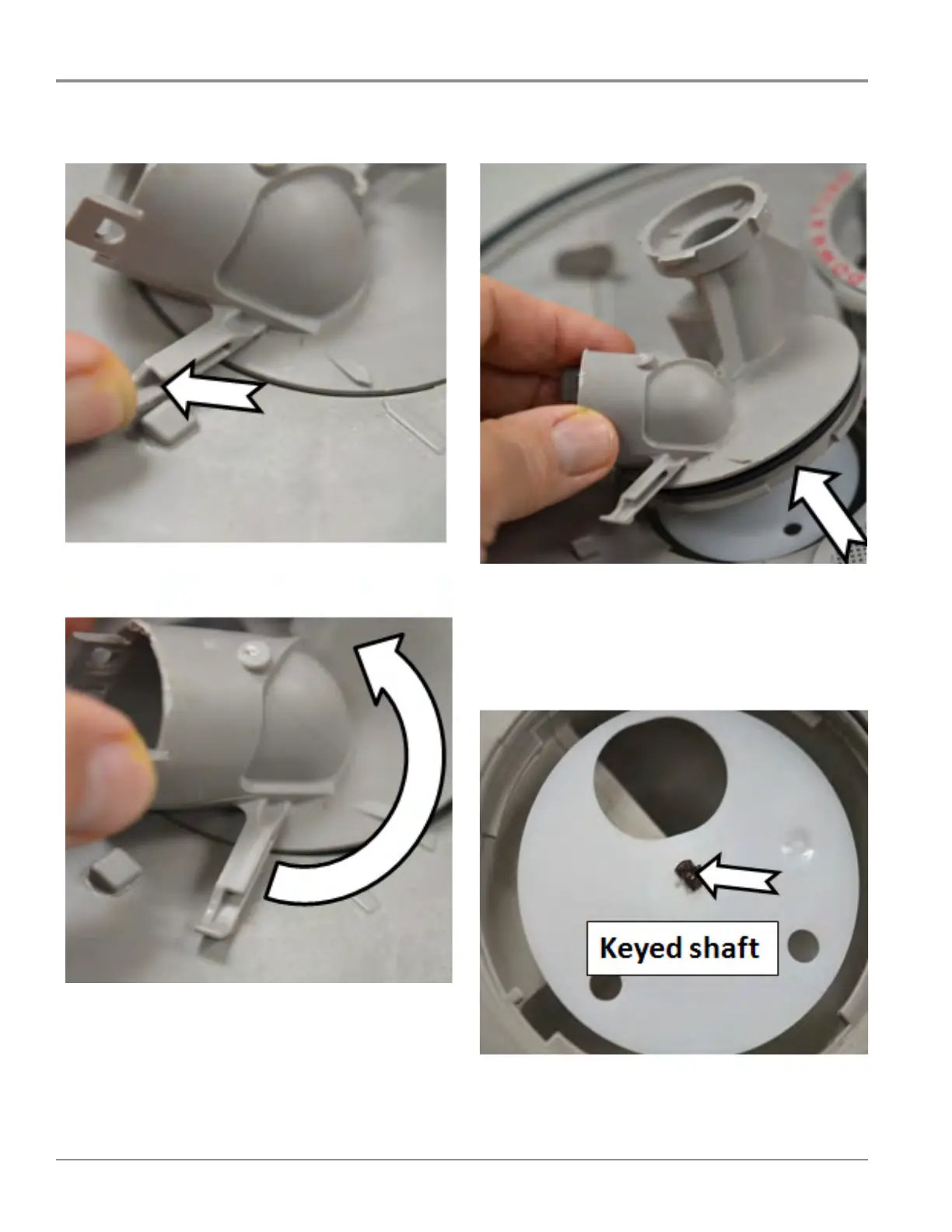 Keyed shaft