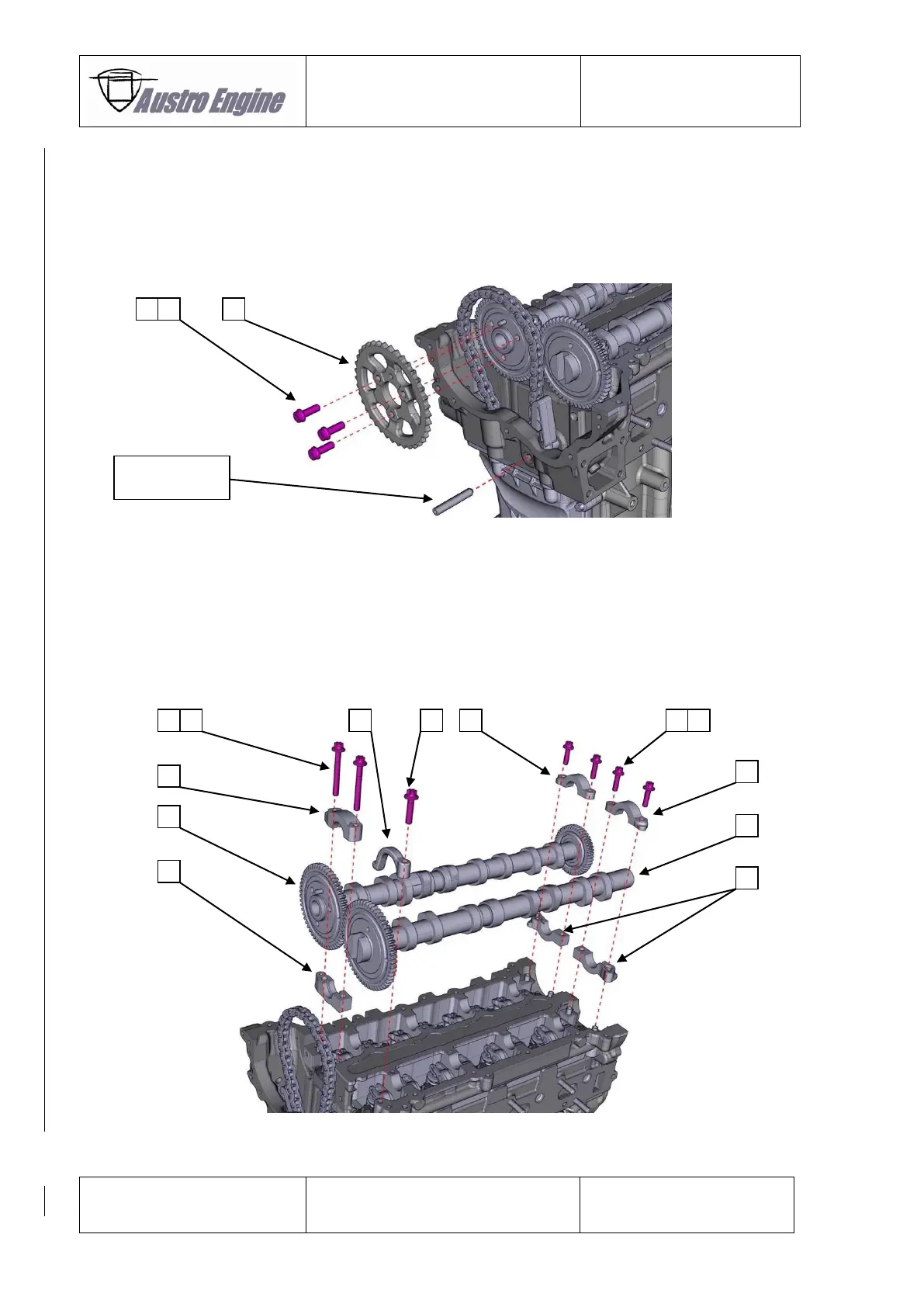 Austro Engine