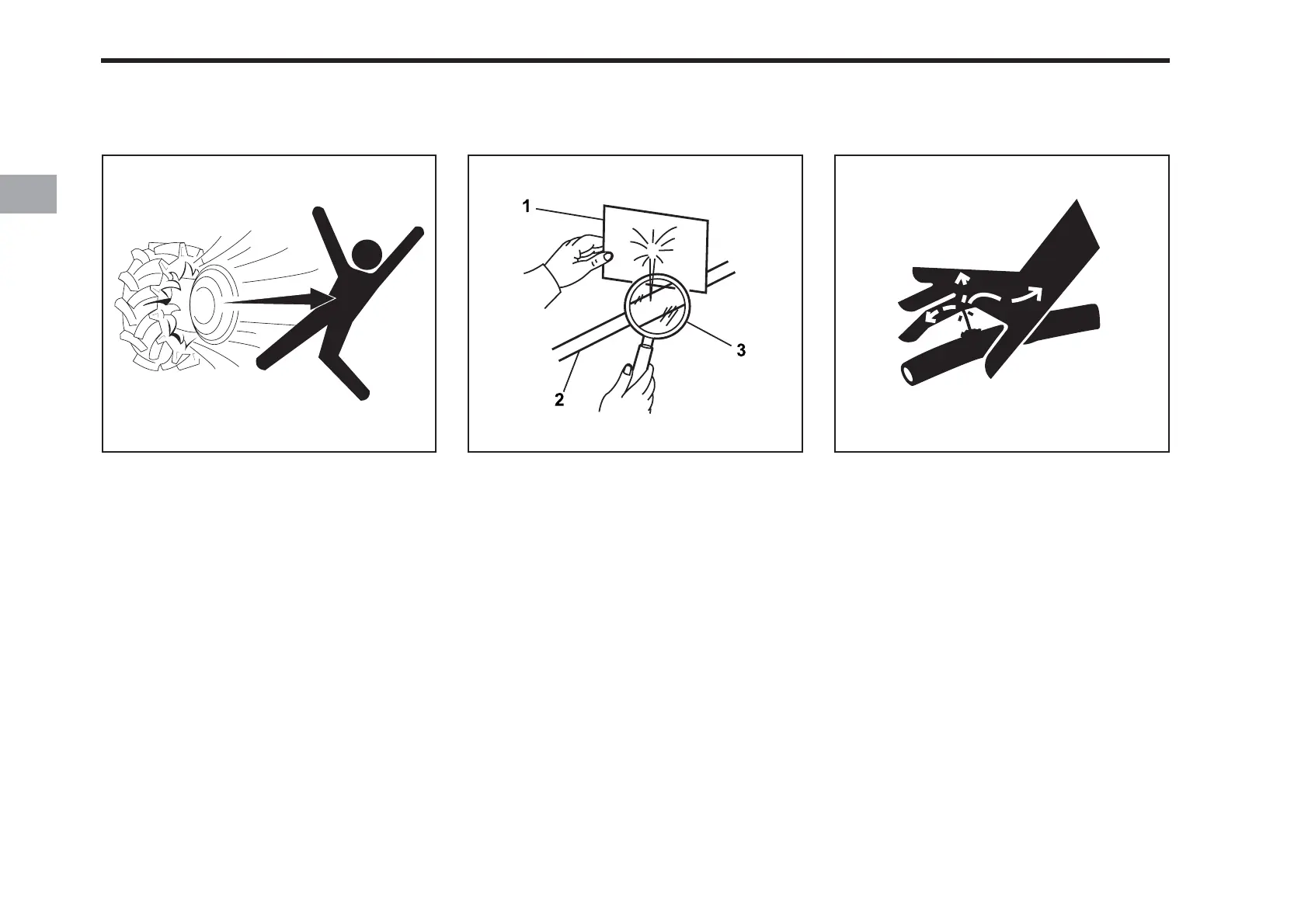 1

2

3