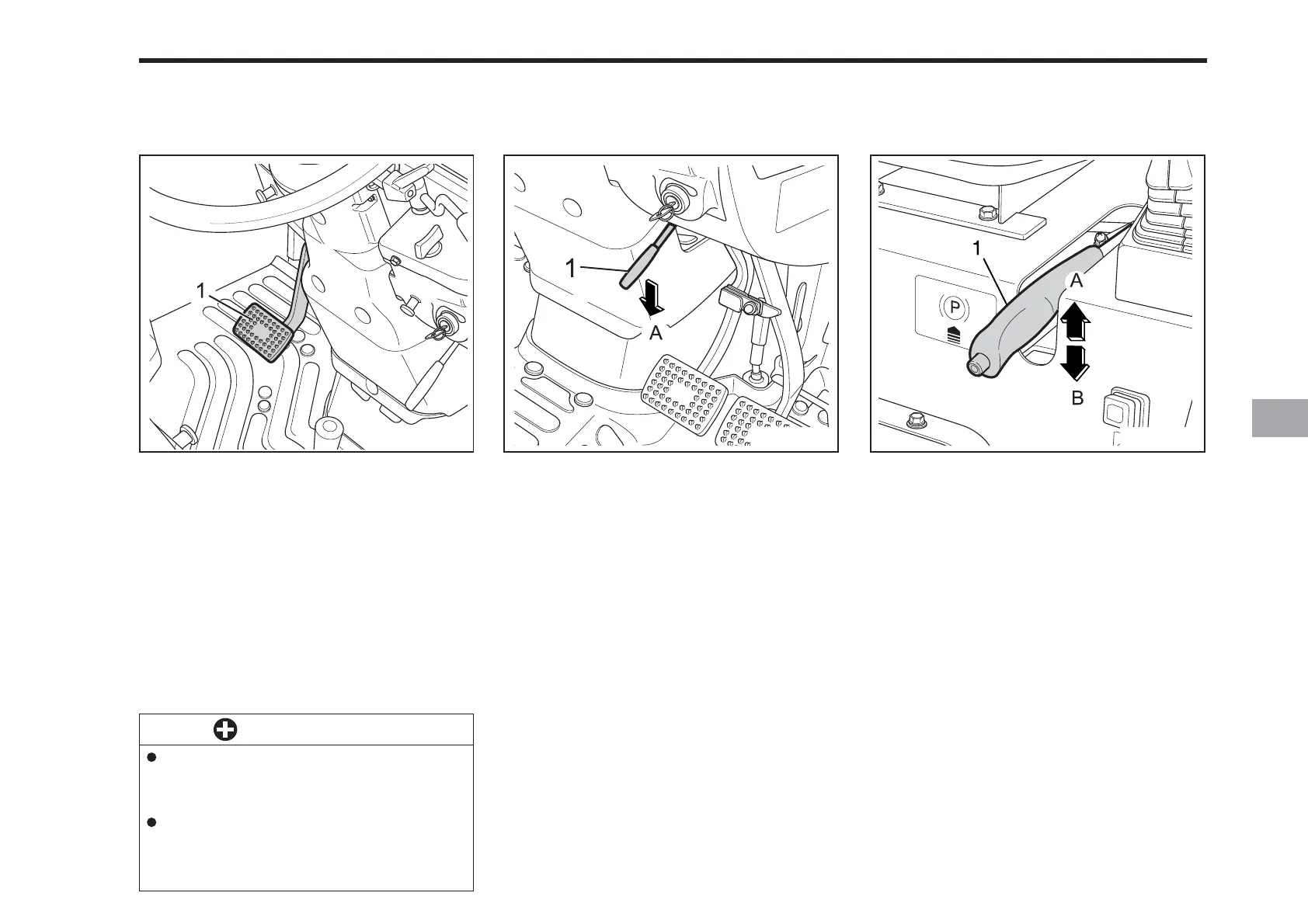 1

1

A

1

A

P

B