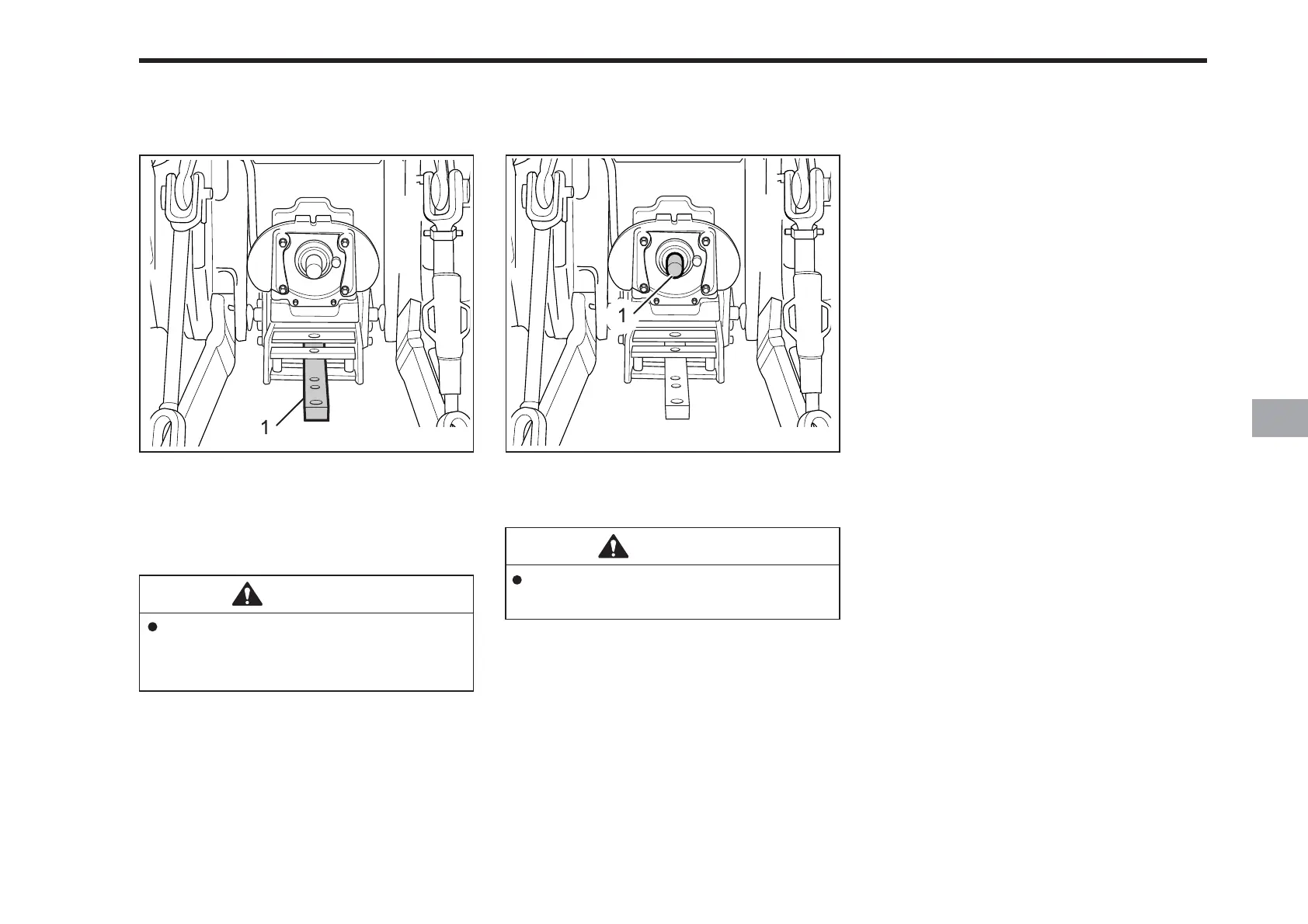 1

1