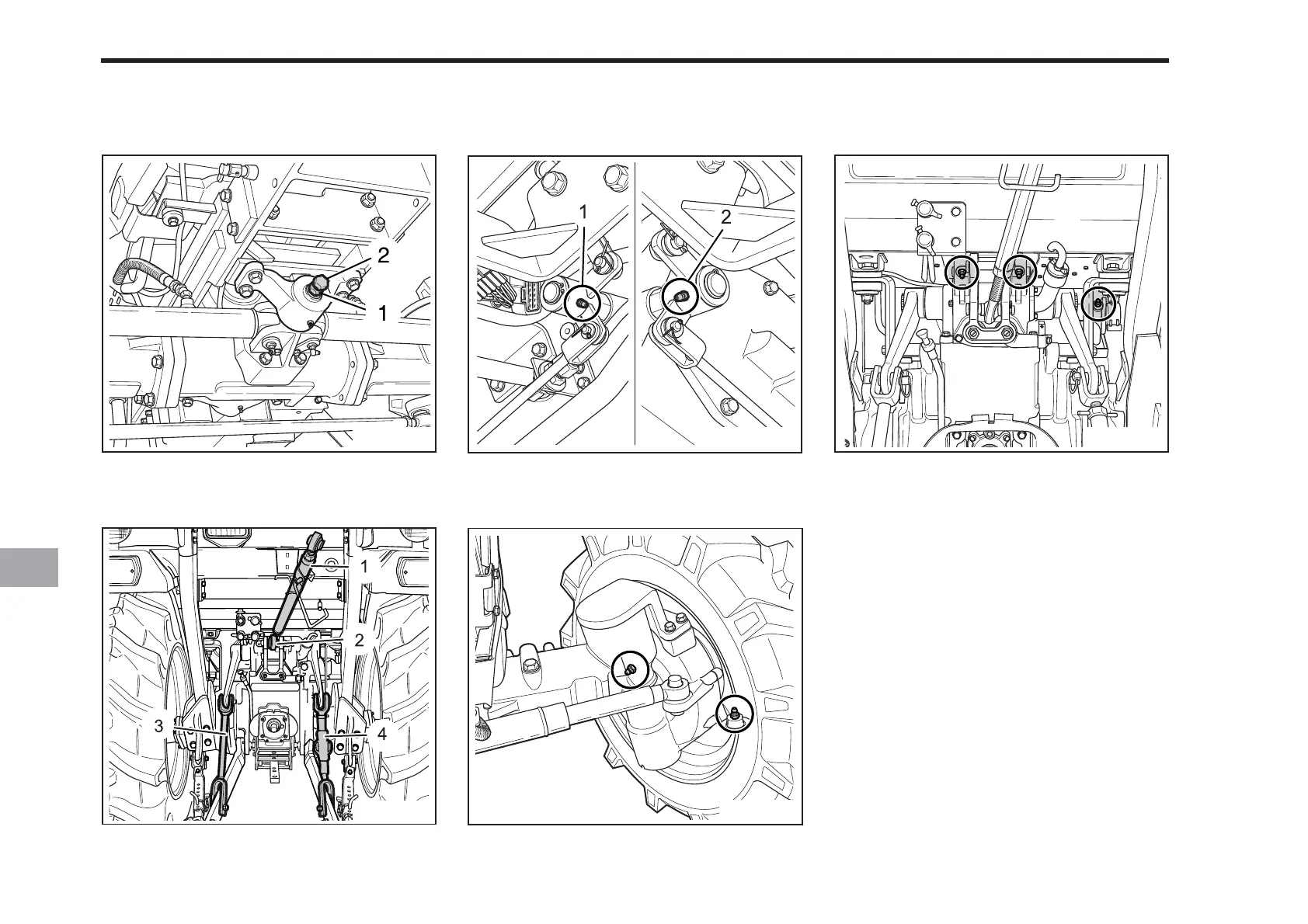 2
1

1
2

1
2
3
4