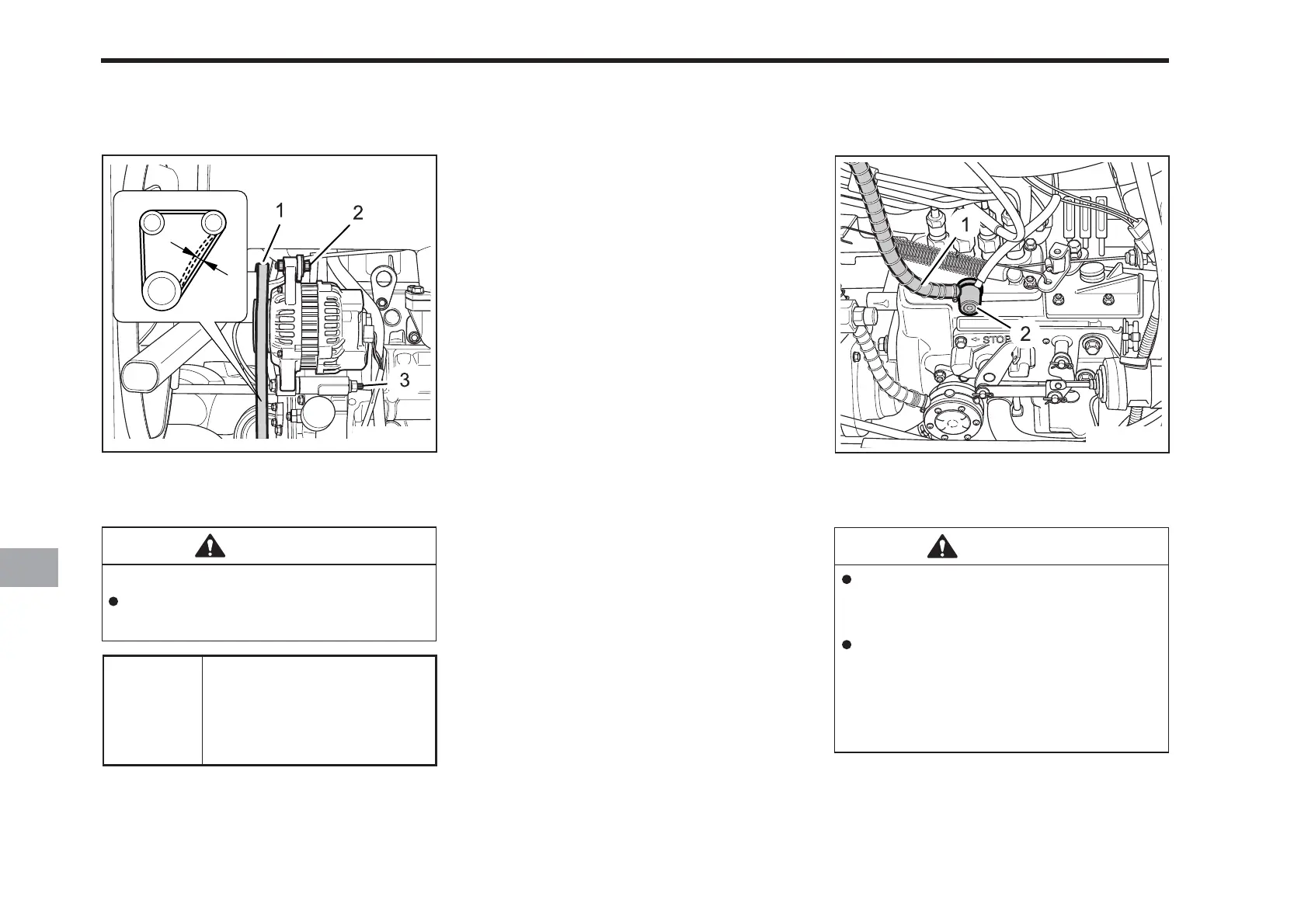 1
2
3

1
STOP
2