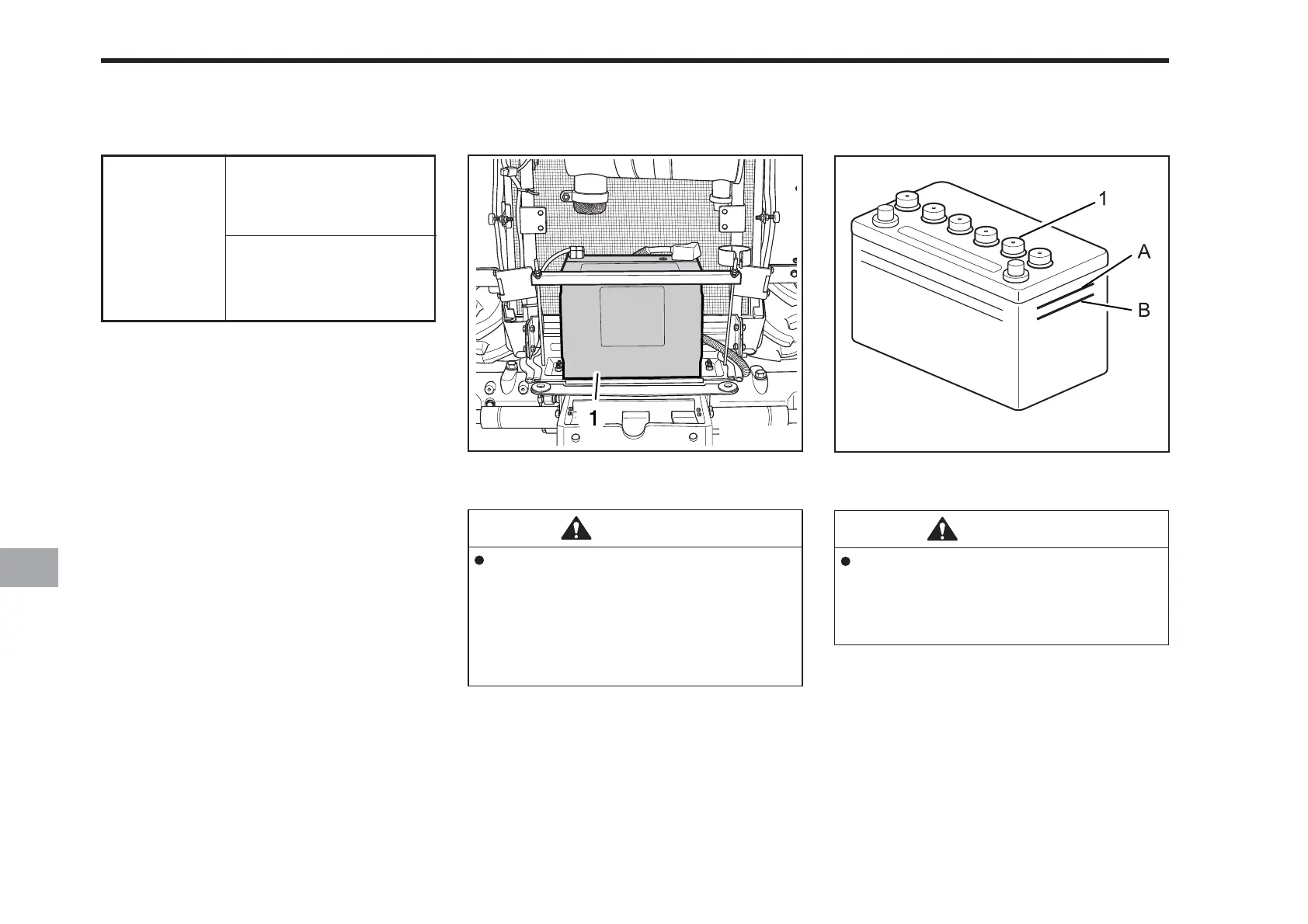 1

1

A

B