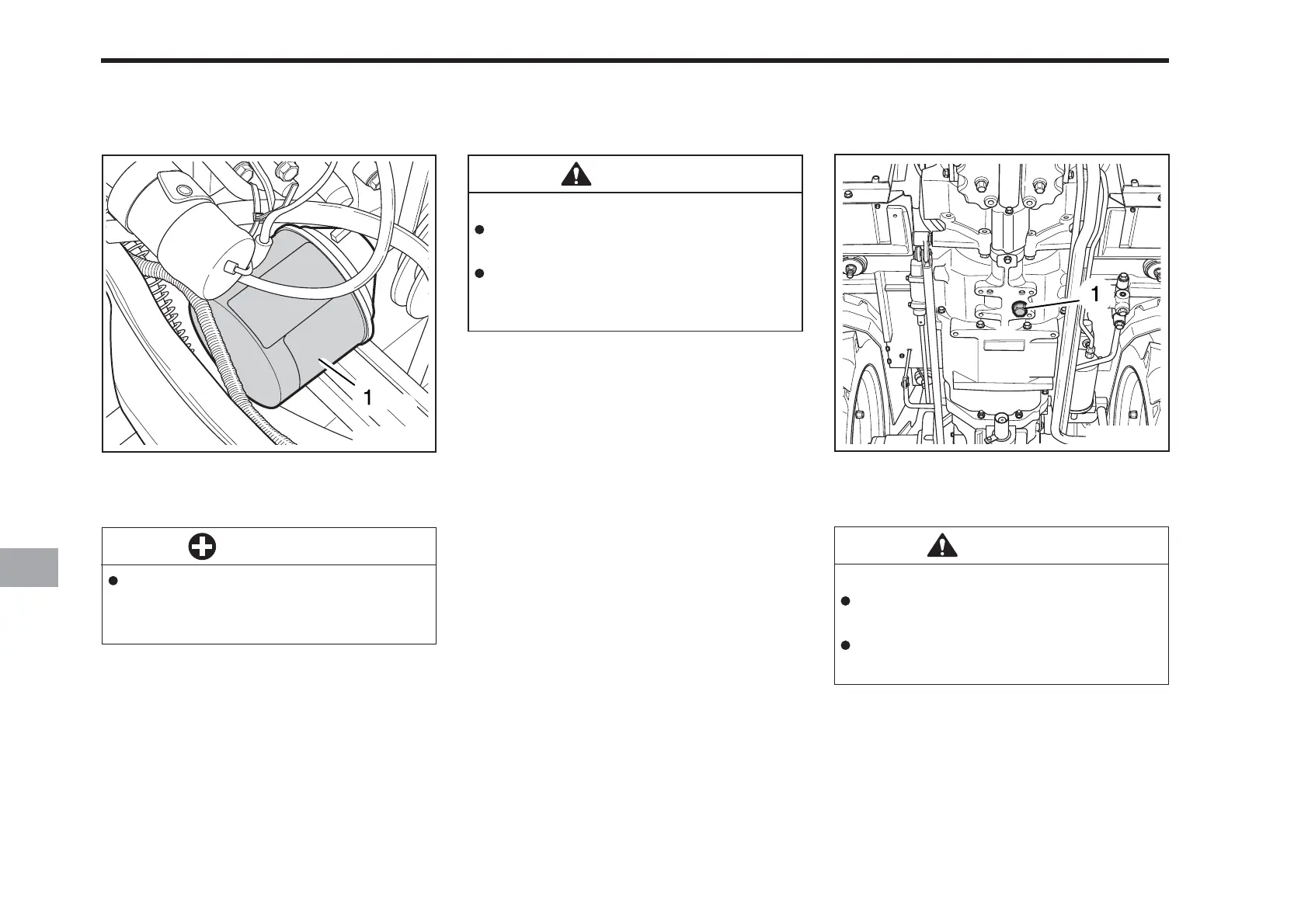 1

1