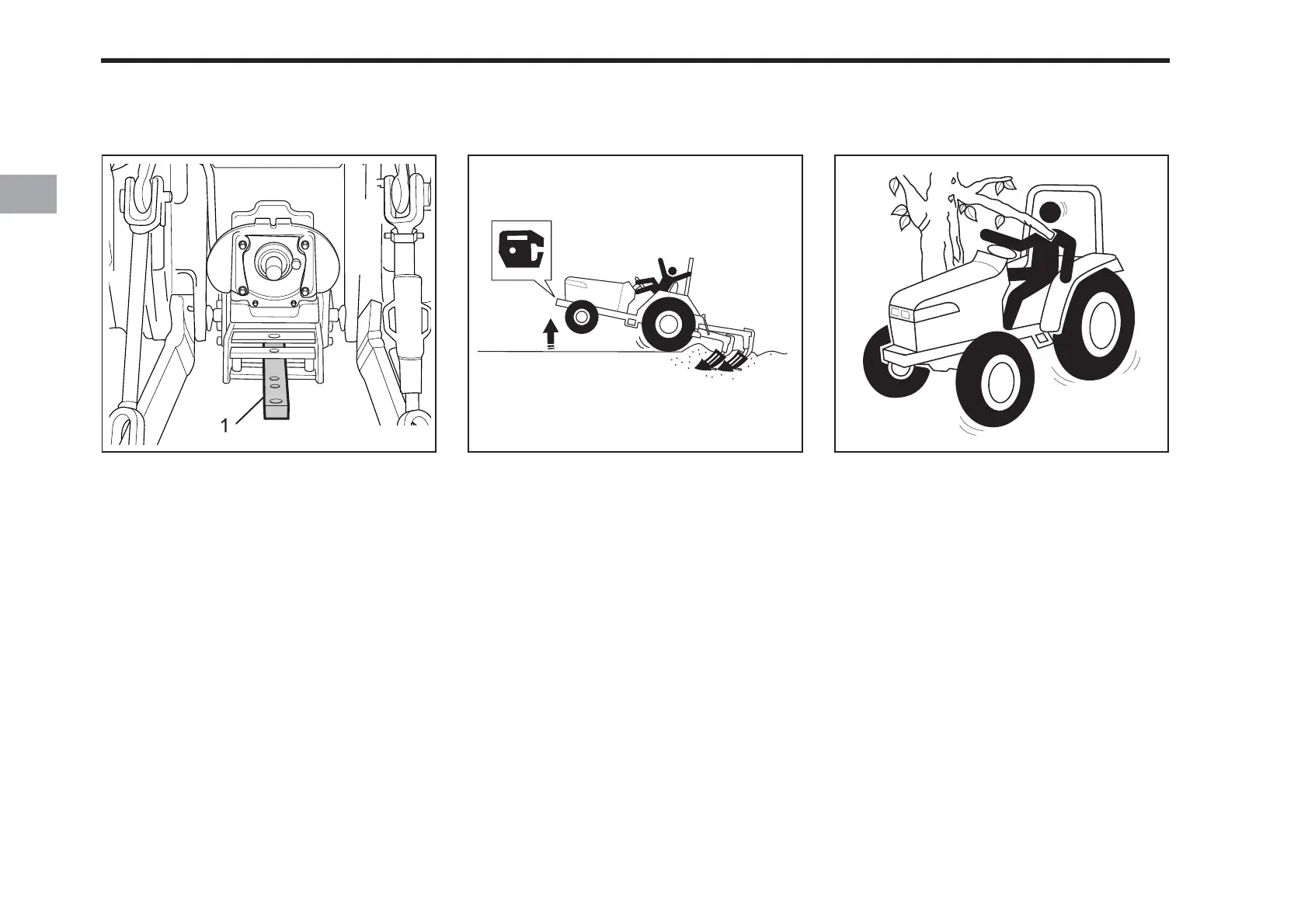 1