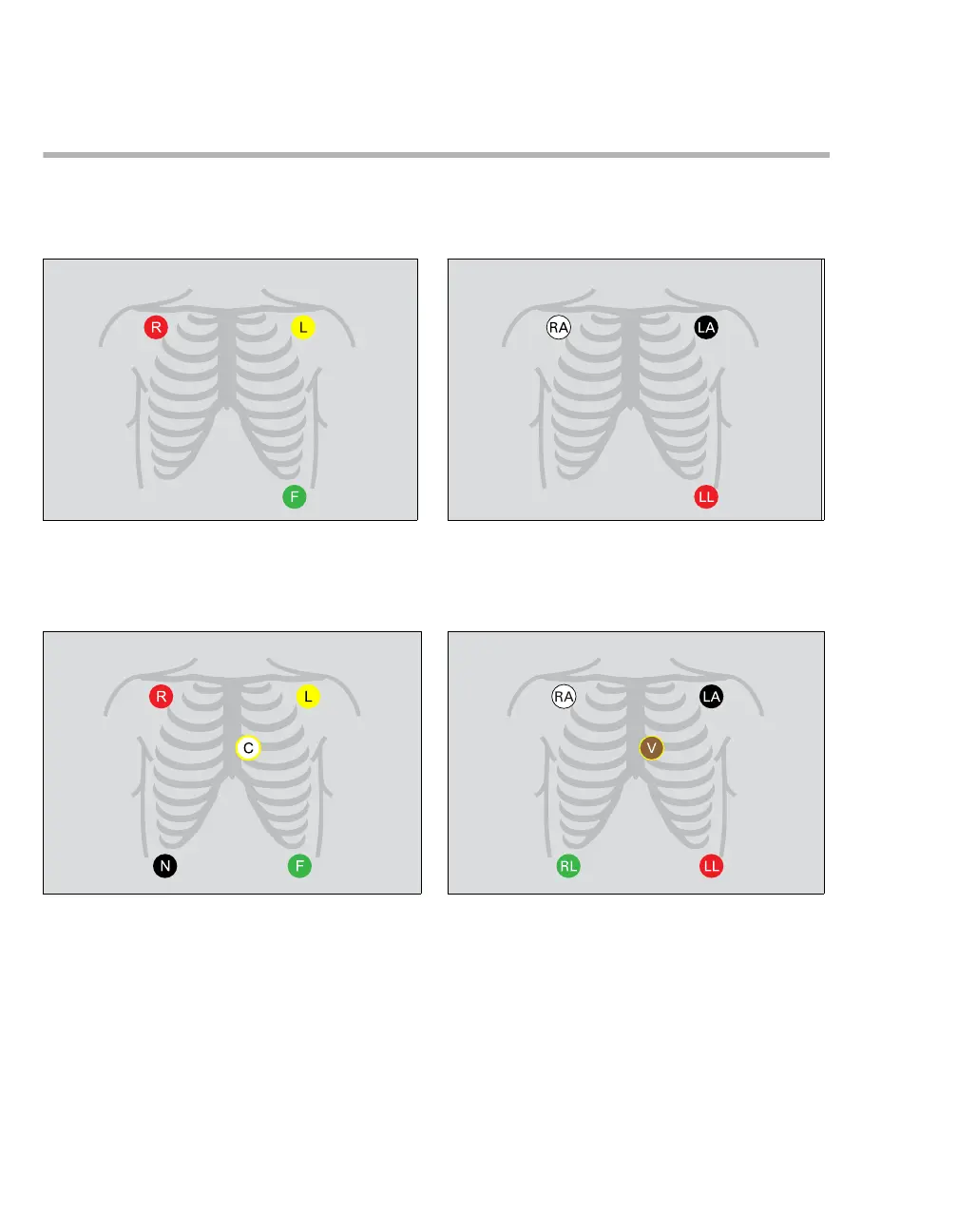 R
L
F

RA
LA
LL

R
L
C
N
F

RA
LA
V
RL
LL