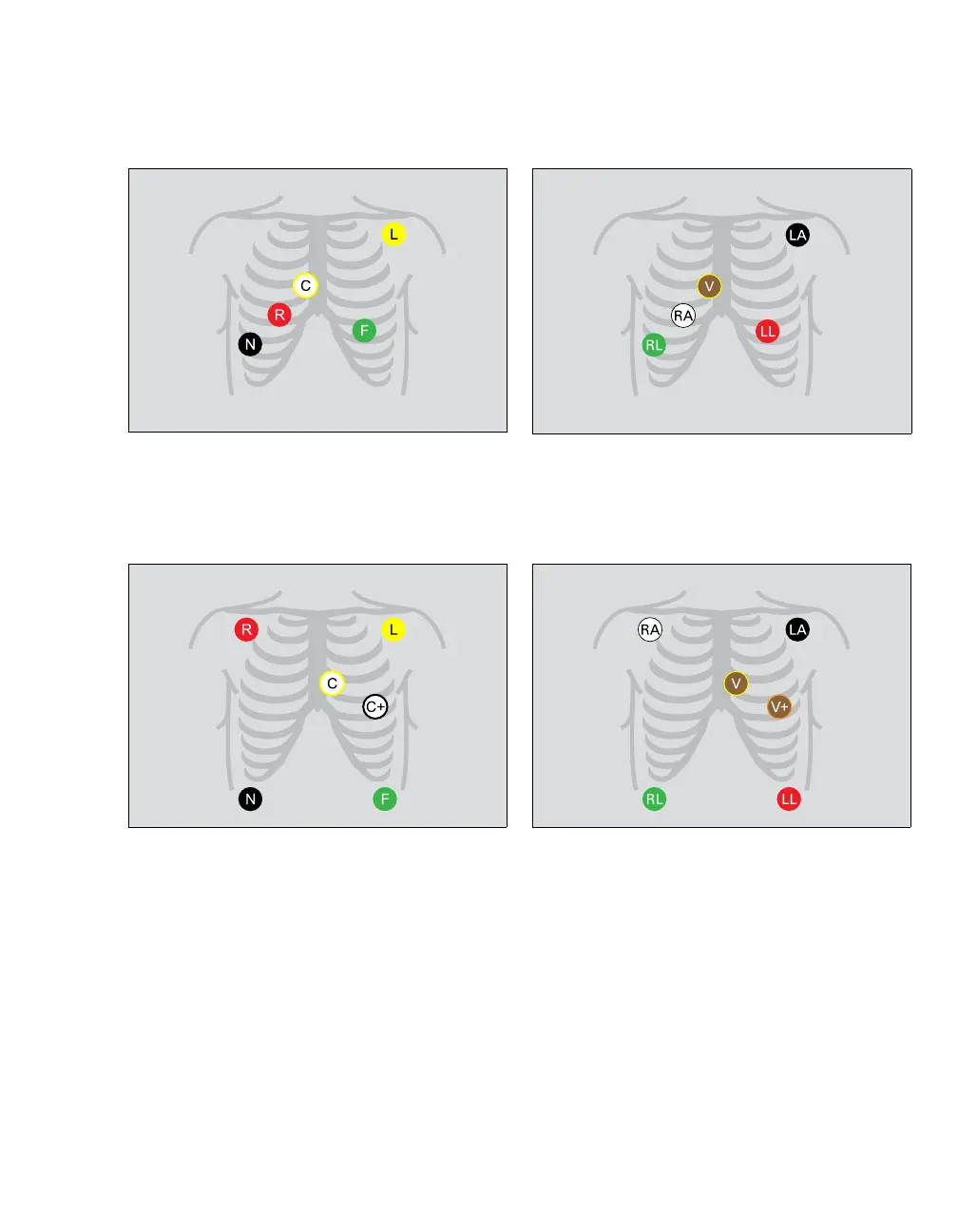 L
C
R
F
N

LA
V
RA
LL
RL

R
L
C
C+
N
F

RA
LA
V
V+
RL
LL