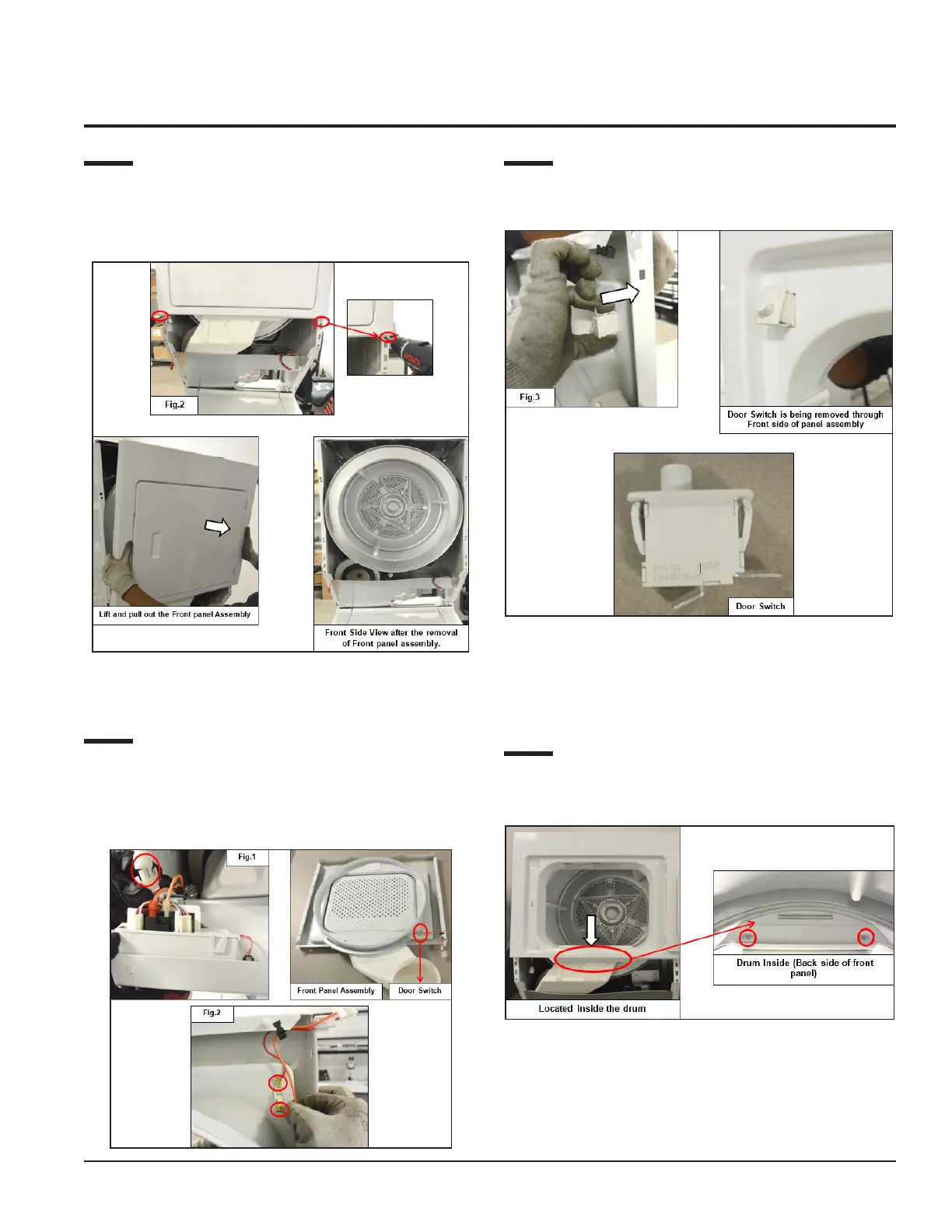 Fig.2

Lift and pull out the Front panel Assembly

Front Side View after the removal of Front panel assembly.

Fig.1

Front Panel Assembly

Door Switch

Fig.2

Fig.3

Door Switch is being removed through Front side of panel assembly

Door Switch

Located inside the drum

Drum Inside (Back side of front panel)